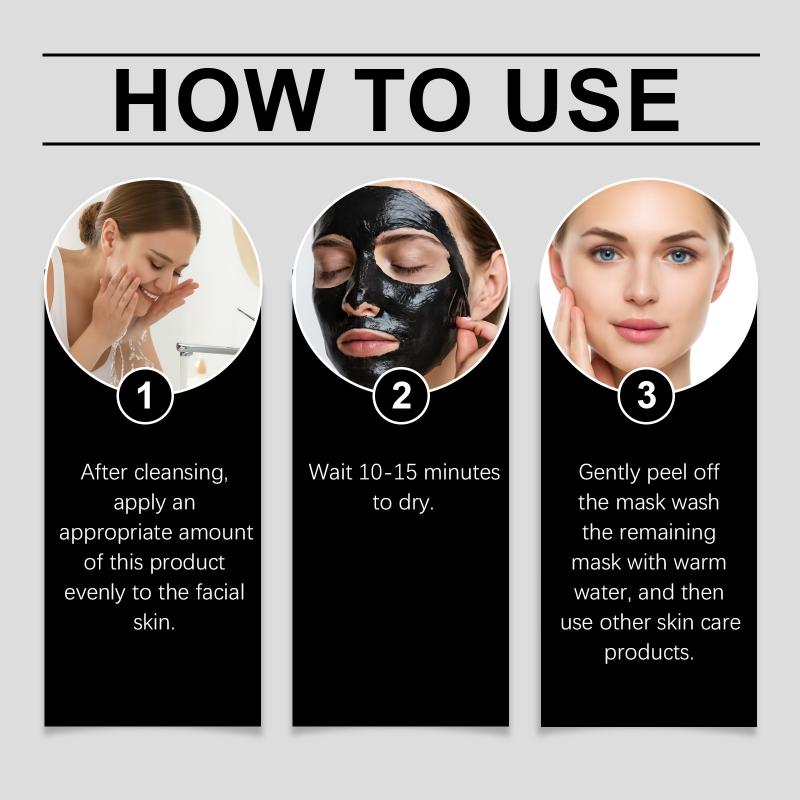 HOW TO USE

1

After cleansing, apply an appropriate amount of this product evenly to the facial skin.

2

Wait 10-15 minutes to dry.

3

Gently peel off the mask wash the remaining mask with warm water, and then use other skin care products.