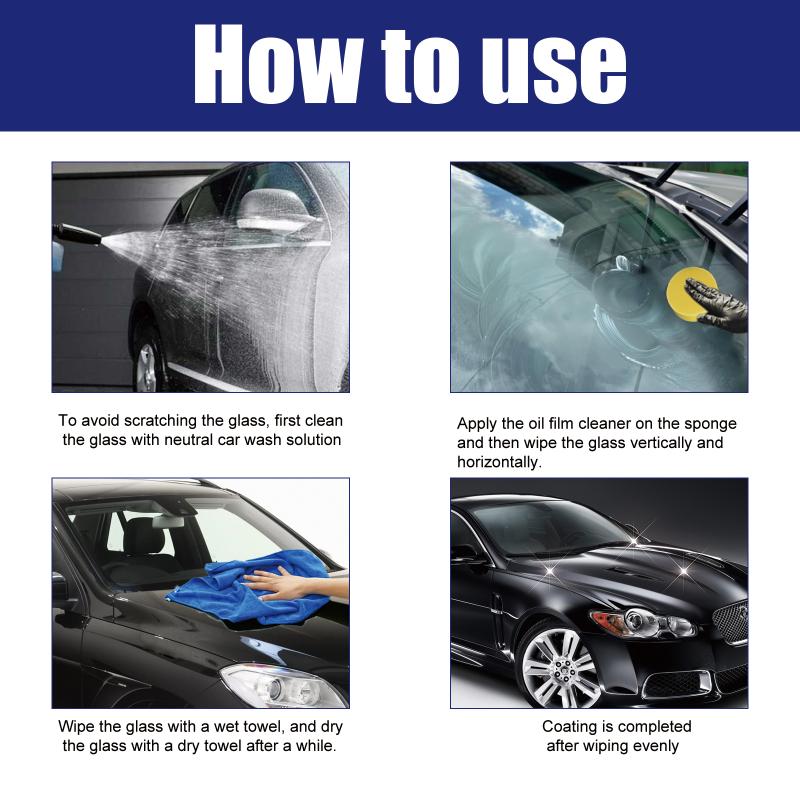 How to use

To avoid scratching the glass, first clean the glass with neutral car wash solution

Apply the oil film cleaner on the sponge and then wipe the glass vertically and horizontally.

Wipe the glass with a wet towel, and dry the glass with a dry towel after a while.

Coating is completed after wiping evenly