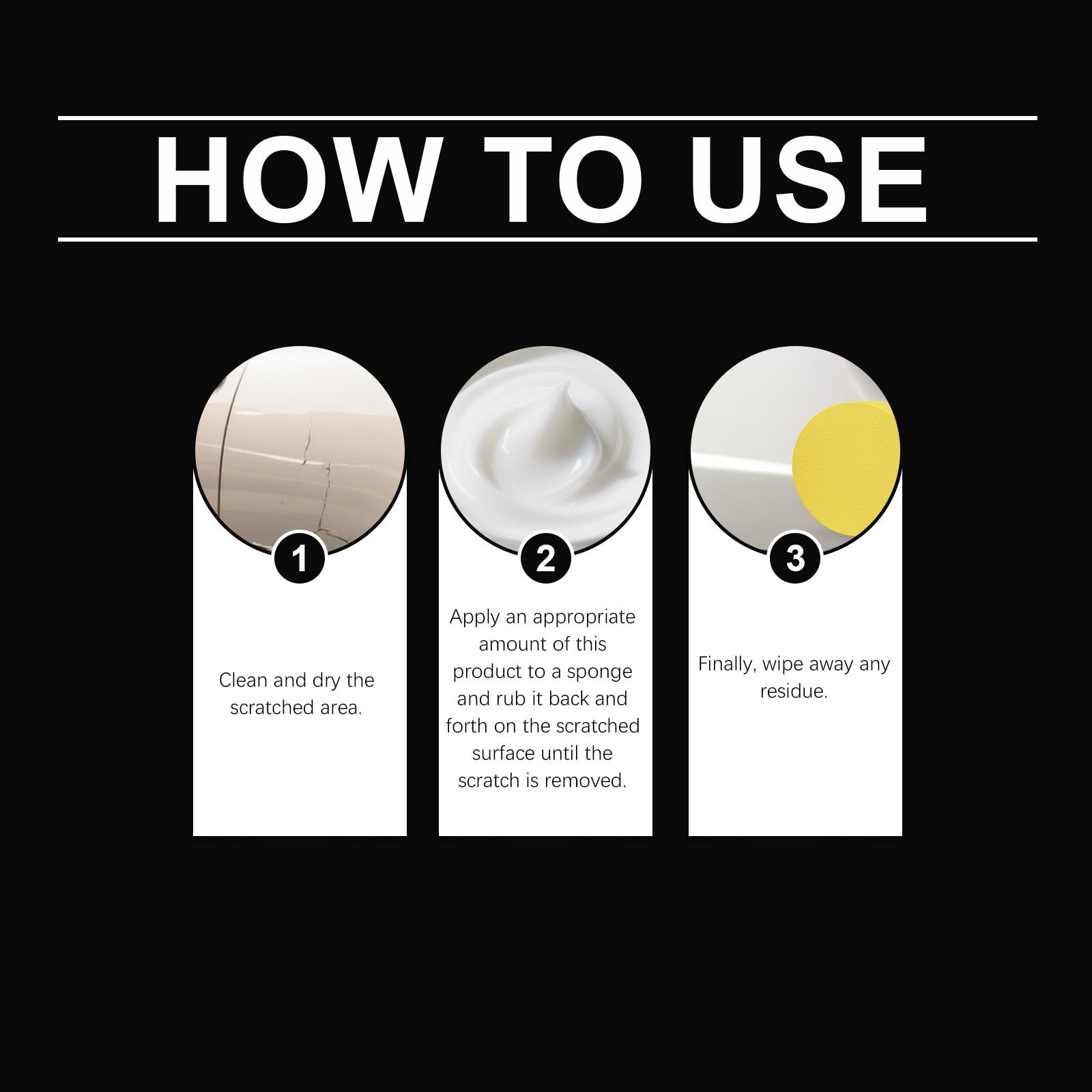 HOW TO USE

1

Clean and dry the scratched area.

2

Apply an appropriate amount of this product to a sponge and rub it back and forth on the scratched surface until the scratch is removed.

3

Finally, wipe away any residue.