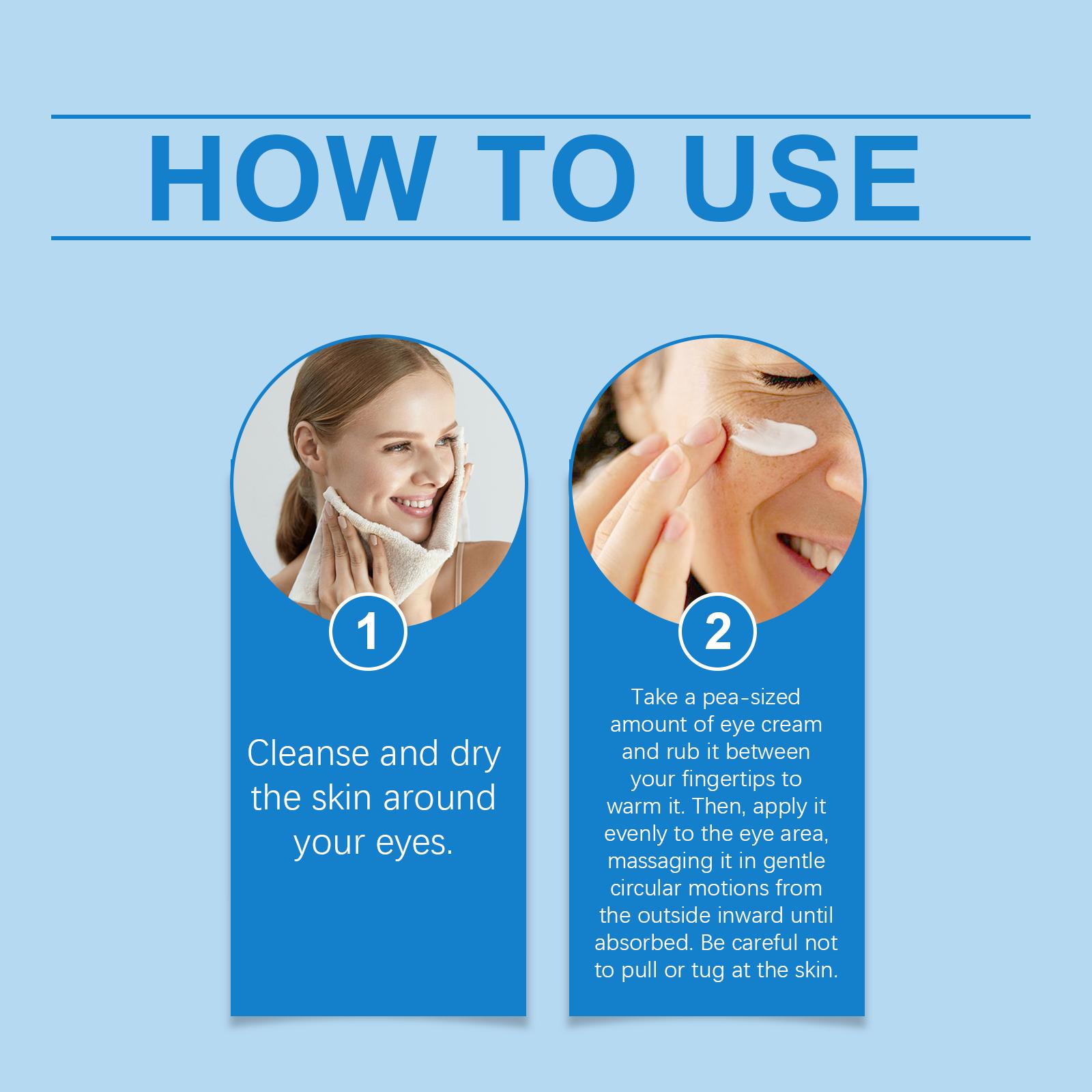 HOW TO USE

1

Cleanse and dry the skin around your eyes.

2

Take a pea-sized amount of eye cream and rub it between your fingertips to warm it. Then, apply it evenly to the eye area, massaging it in gentle circular motions from the outside inward until absorbed. Be careful not to pull or tug at the skin.