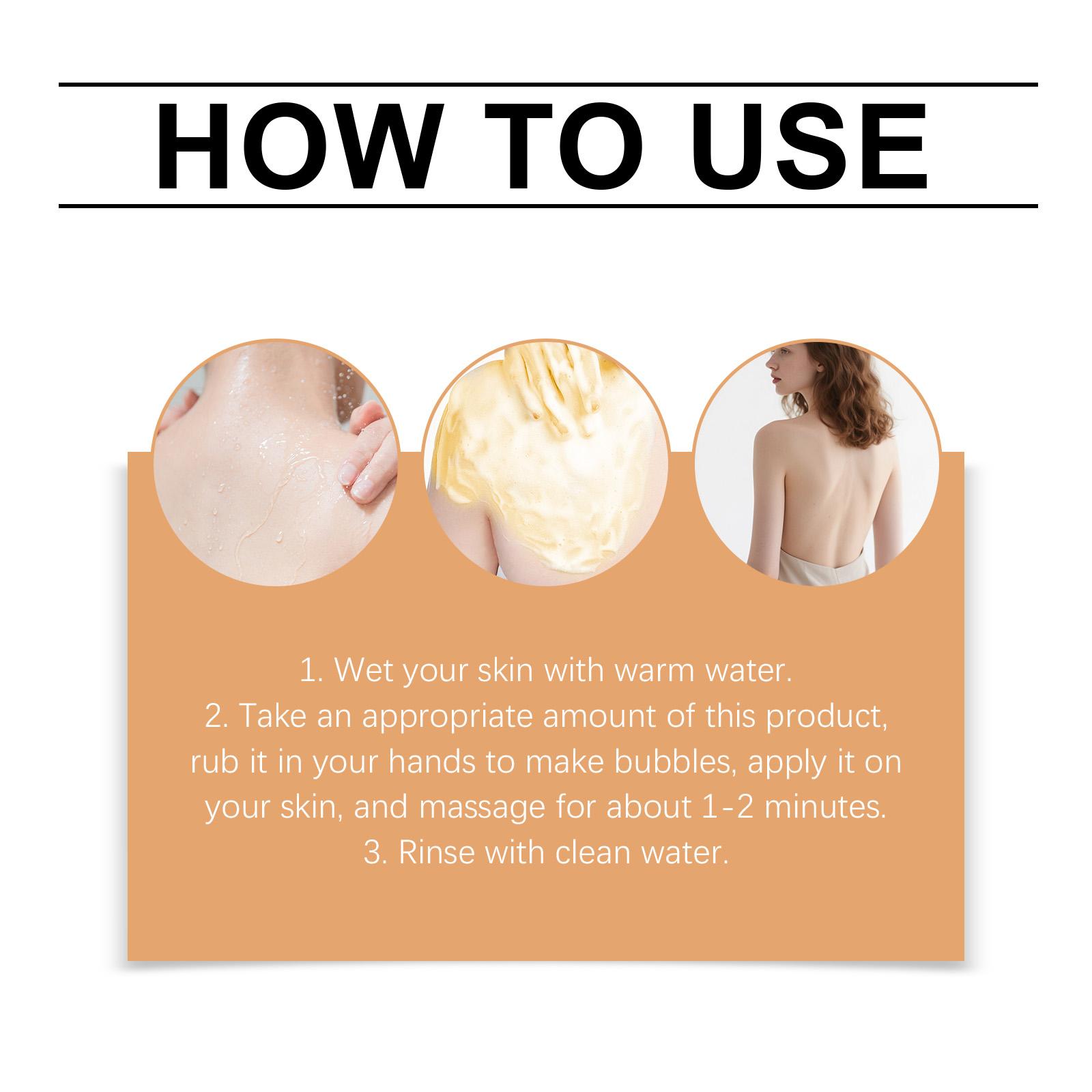 HOW TO USE

1. Wet your skin with warm water.
2. Take an appropriate amount of this product, rub it in your hands to make bubbles, apply it on your skin, and massage for about 1-2 minutes.
3. Rinse with clean water.