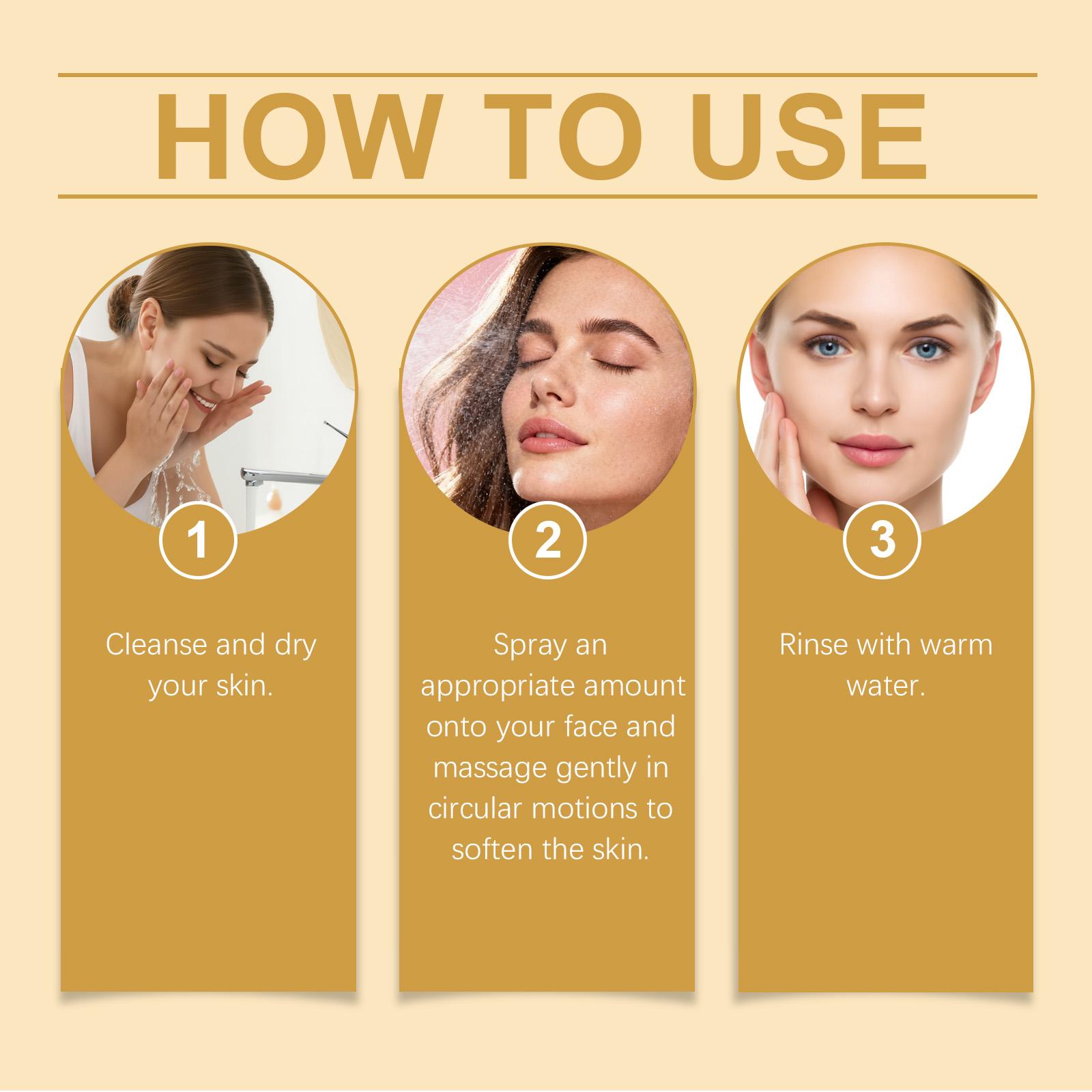 HOW TO USE

1

Cleanse and dry your skin.

2

Spray an appropriate amount onto your face and massage gently in circular motions to soften the skin.

3

Rinse with warm water.