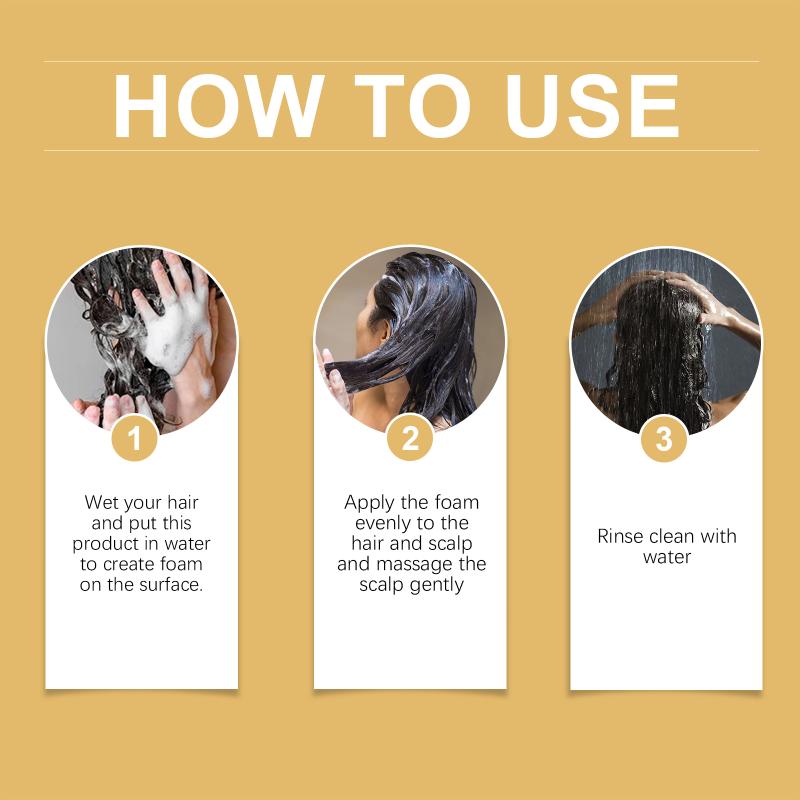 HOW TO USE

1

Wet your hair and put this product in water to create foam on the surface.

2

Apply the foam evenly to the hair and scalp and massage the scalp gently

3

Rinse clean with water