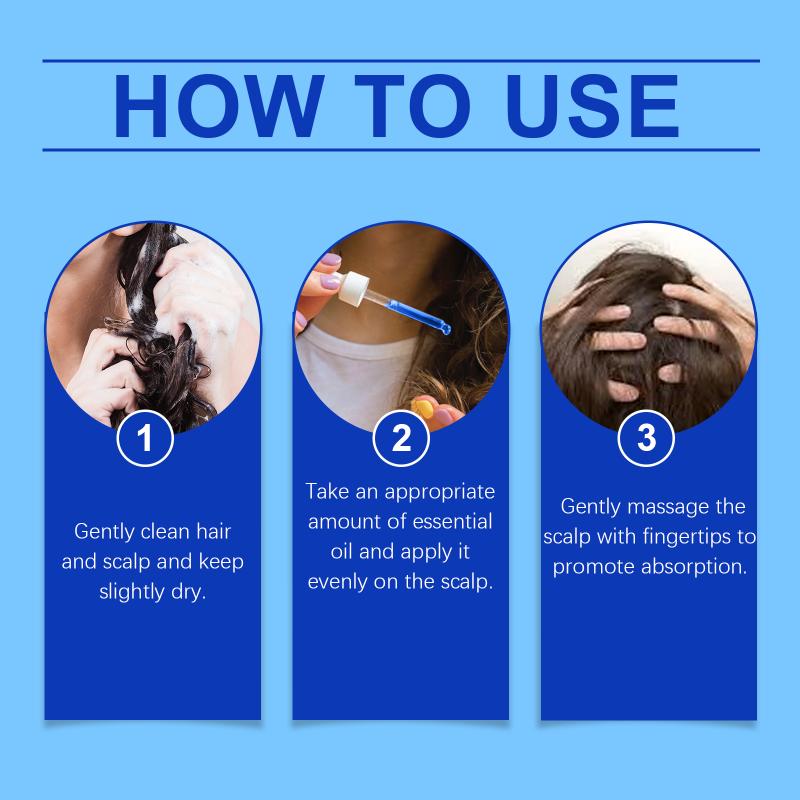 HOW TO USE

1

Gently clean hair and scalp and keep slightly dry.

2

Take an appropriate amount of essential oil and apply it evenly on the scalp.

3

Gently massage the scalp with fingertips to promote absorption.