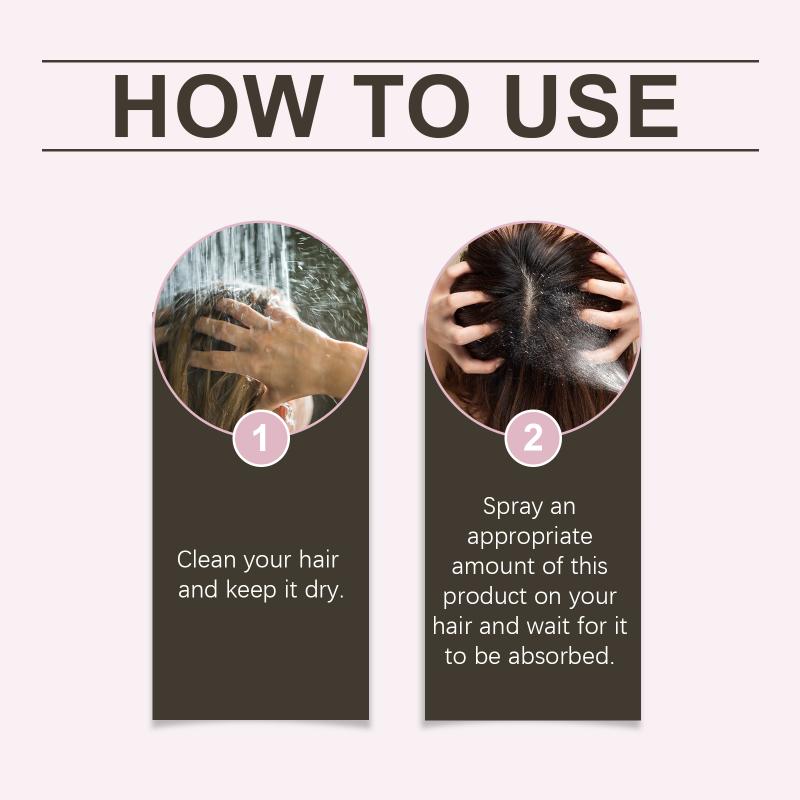 HOW TO USE

1

Clean your hair and keep it dry.

2

Spray an appropriate amount of this product on your hair and wait for it to be absorbed.