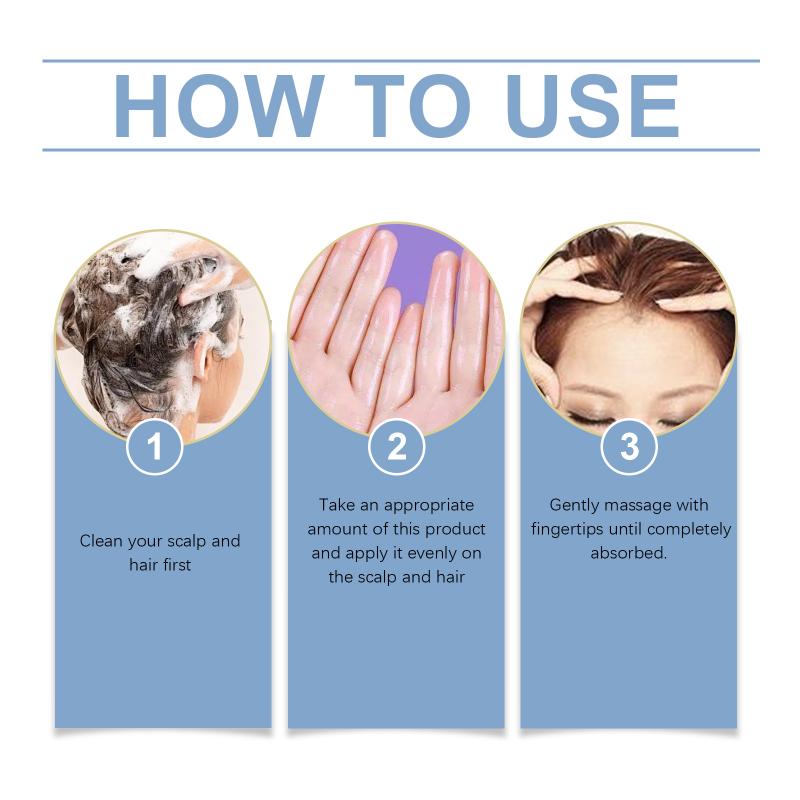 HOW TO USE

1

Clean your scalp and hair first

2

Take an appropriate amount of this product and apply it evenly on the scalp and hair

3

Gently massage with fingertips until completely absorbed.