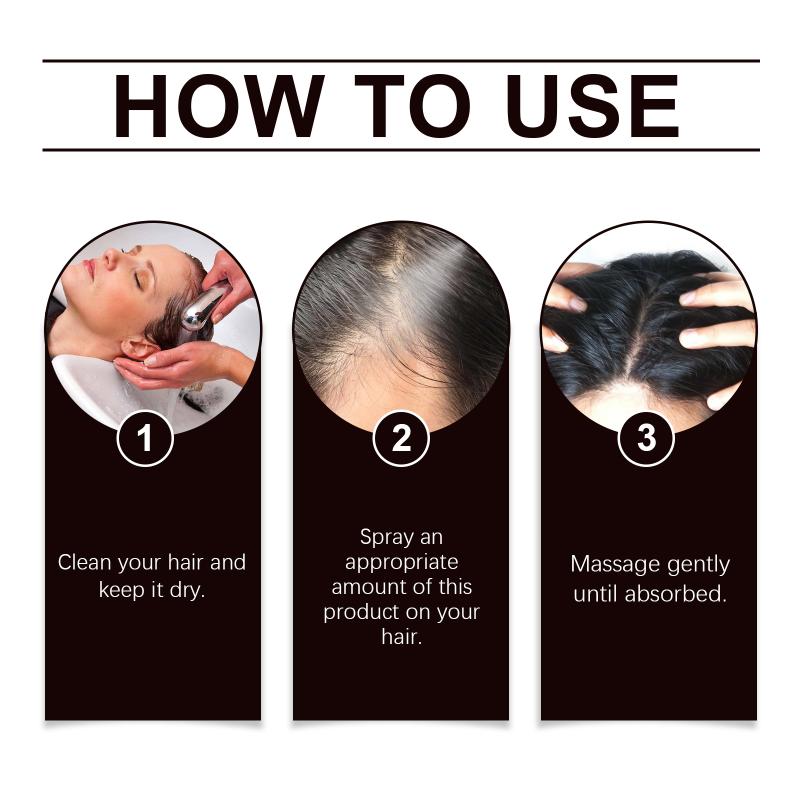 HOW TO USE

1

Clean your hair and keep it dry.

2

Spray an appropriate amount of this product on your hair.

3

Massage gently until absorbed.