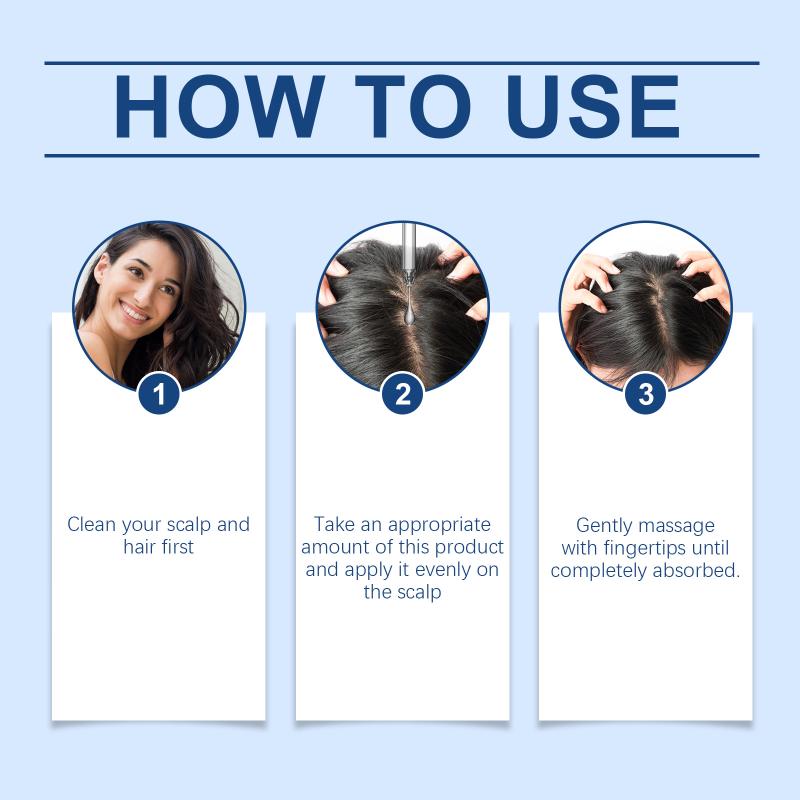 HOW TO USE

1

Clean your scalp and hair first

2

Take an appropriate amount of this product and apply it evenly on the scalp

3

Gently massage with fingertips until completely absorbed.