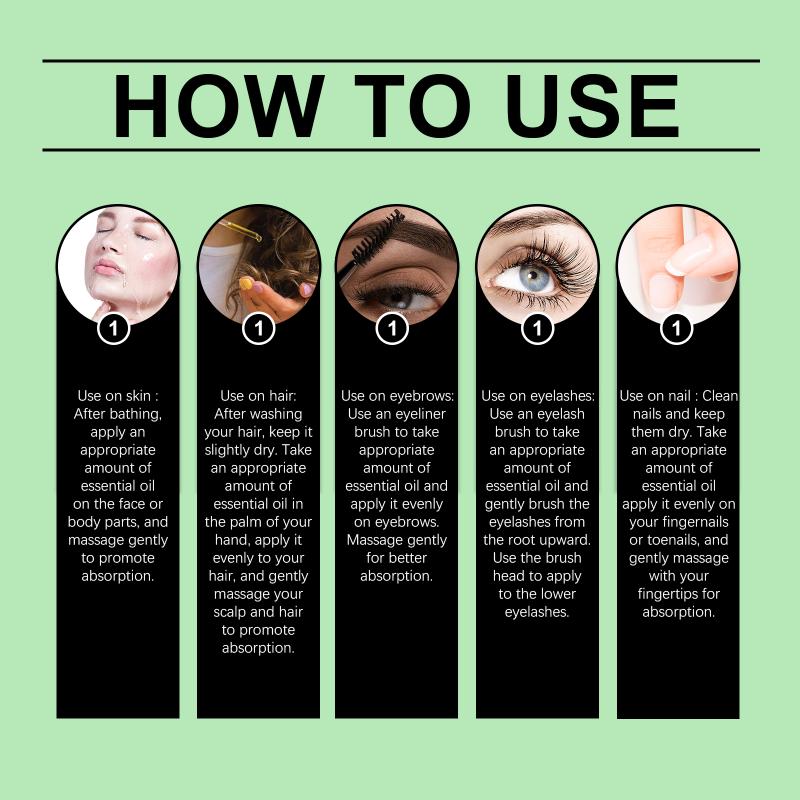 HOW TO USE

1

Use on skin : After bathing, apply an appropriate amount of essential oil on the face or body parts, and massage gently to promote absorption.

1

Use on hair: After washing your hair, keep it slightly dry. Take an appropriate amount of essential oil in the palm of your hand, apply it evenly to your hair, and gently massage your scalp and hair to promote absorption.

1

Use on eyebrows: Use an eyeliner brush to take appropriate amount of essential oil and apply it evenly on eyebrows. Massage gently for better absorption.

1

Use on eyelashes: Use an eyelash brush to take an appropriate amount of essential oil and gently brush the eyelashes from the root upward. Use the brush head to apply to the lower eyelashes.

1

Use on nail : Clean nails and keep them dry. Take an appropriate amount of essential oil apply it evenly on your fingernails or toenails, and gently massage with your fingertips for absorption.