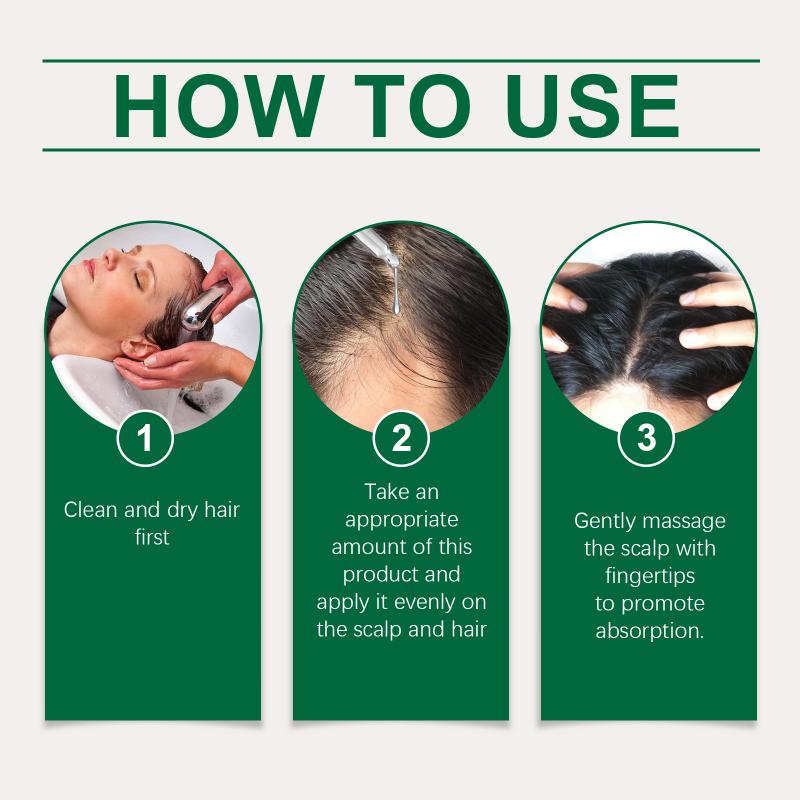 HOW TO USE

1

Clean and dry hair first

2

Take an appropriate amount of this product and apply it evenly on the scalp and hair

3

Gently massage the scalp with fingertips to promote absorption.