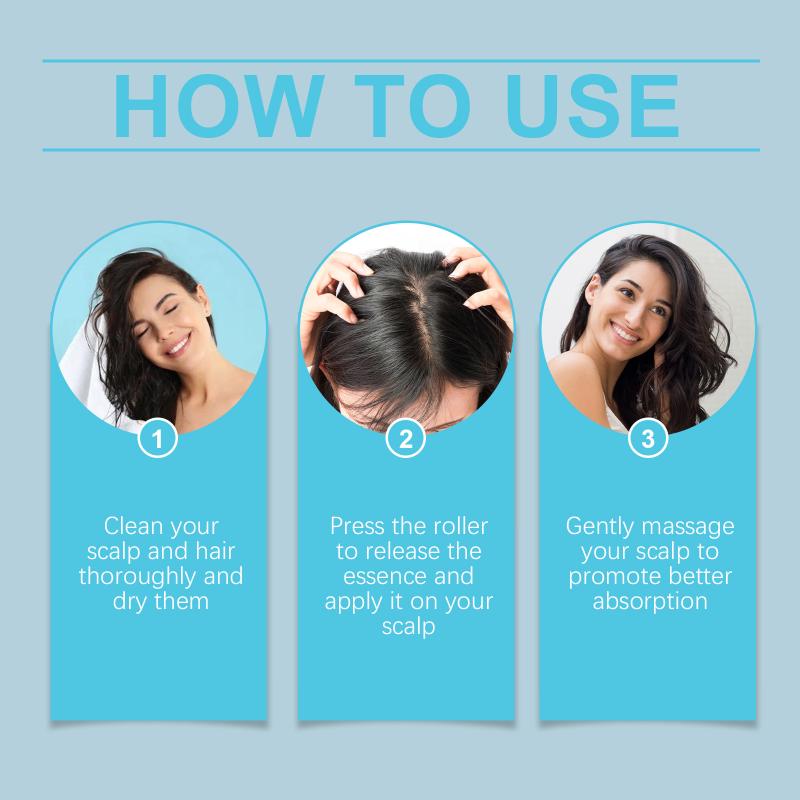 HOW TO USE

1

Clean your scalp and hair thoroughly and dry them

2

Press the roller to release the essence and apply it on your scalp

3

Gently massage your scalp to promote better absorption