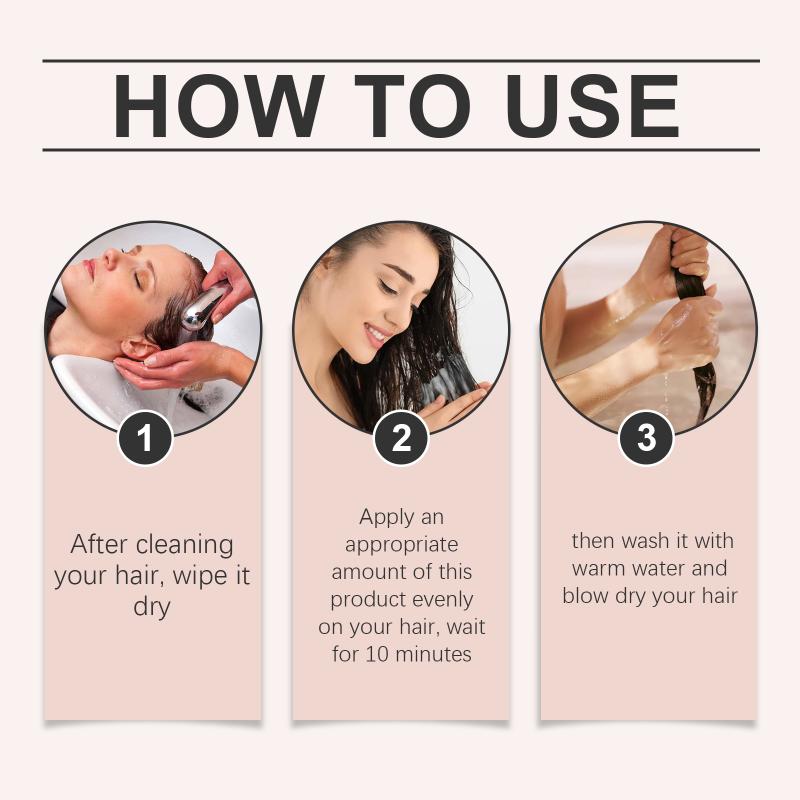 HOW TO USE

1

After cleaning your hair, wipe it dry

2

Apply an appropriate amount of this product evenly on your hair, wait for 10 minutes

3

then wash it with warm water and blow dry your hair