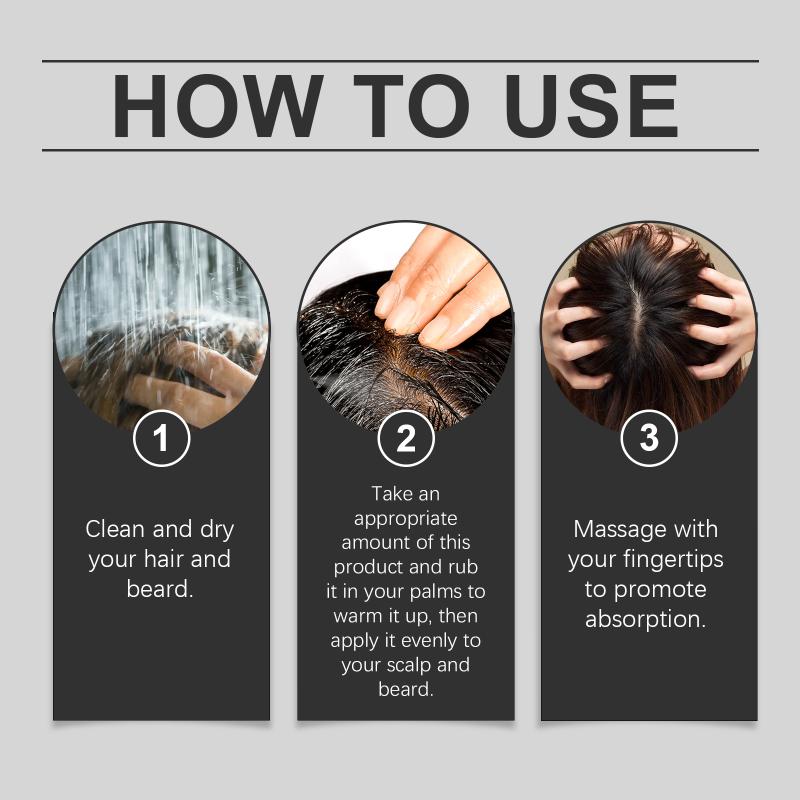 HOW TO USE

1

Clean and dry your hair and beard.

2

Take an appropriate amount of this product and rub it in your palms to warm it up, then apply it evenly to your scalp and beard.

3

Massage with your fingertips to promote absorption.