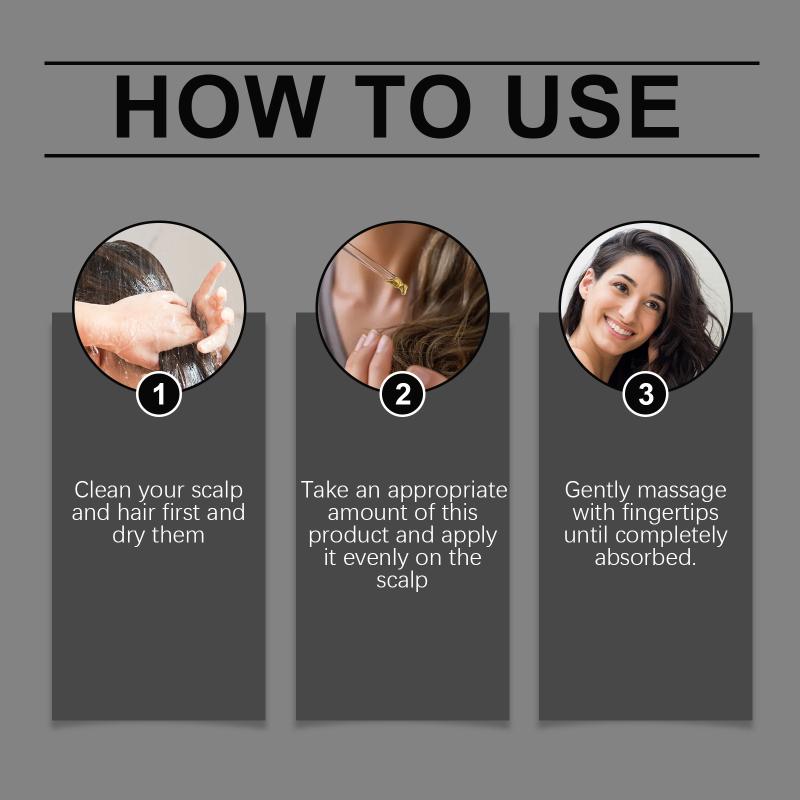 HOW TO USE

1

Clean your scalp and hair first and dry them

2

Take an appropriate amount of this product and apply it evenly on the scalp

3

Gently massage with fingertips until completely absorbed.