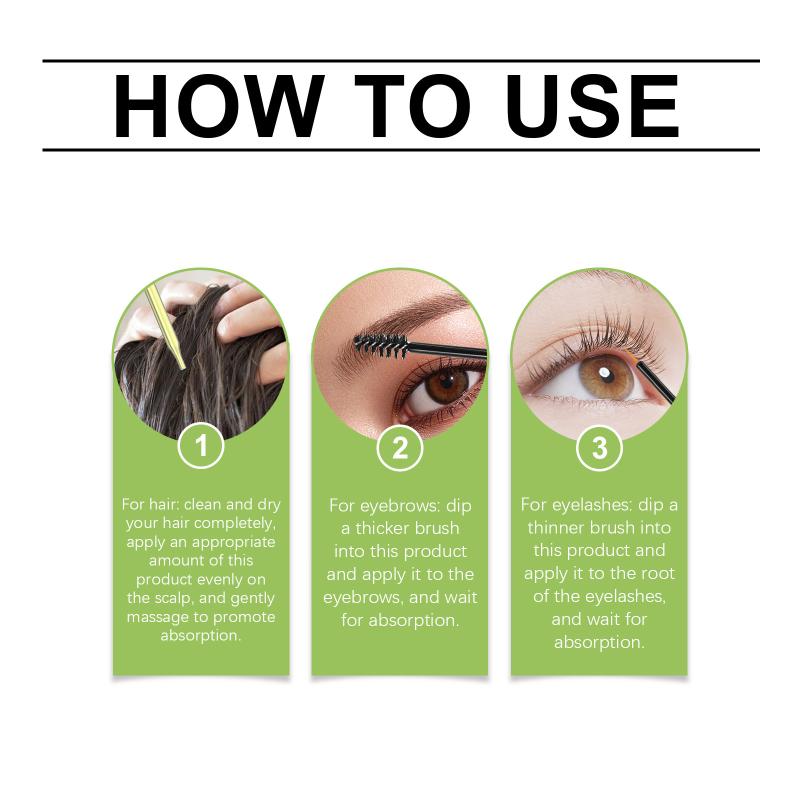 HOW TO USE

1

For hair: clean and dry your hair completely, apply an appropriate amount of this product evenly on the scalp, and gently massage to promote absorption.

2

For eyebrows: dip a thicker brush into this product and apply it to the eyebrows, and wait for absorption.

3

For eyelashes: dip a thinner brush into this product and apply it to the root of the eyelashes, and wait for absorption.