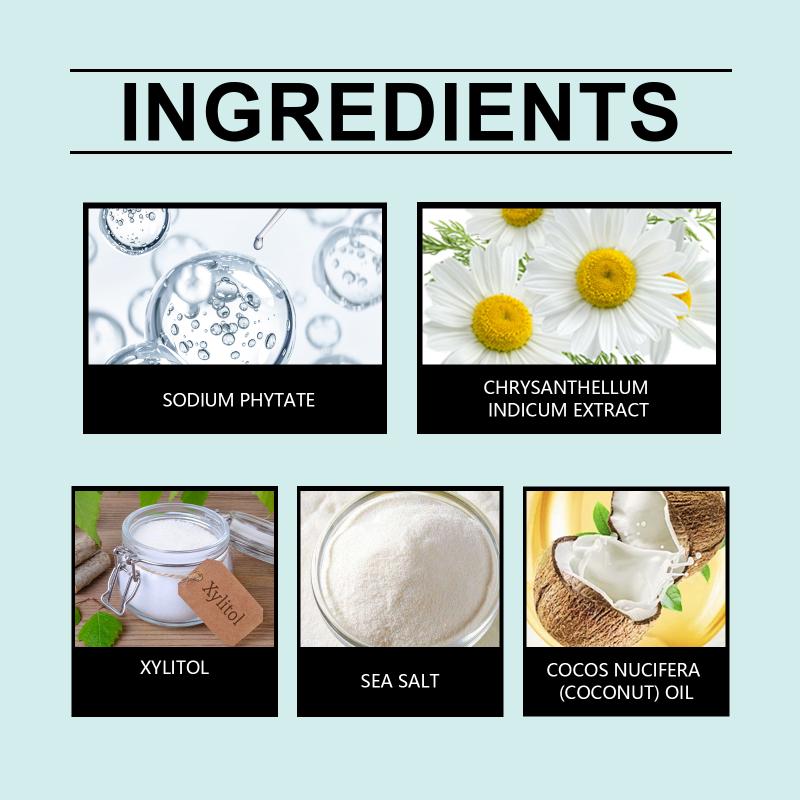 INGREDIENTS

SODIUM PHYTATE

CHRYSANTHELLUM INDICUM EXTRACT

Xylitol

XYLITOL

SEA SALT

COCOS NUCIFERA (COCONUT) OIL