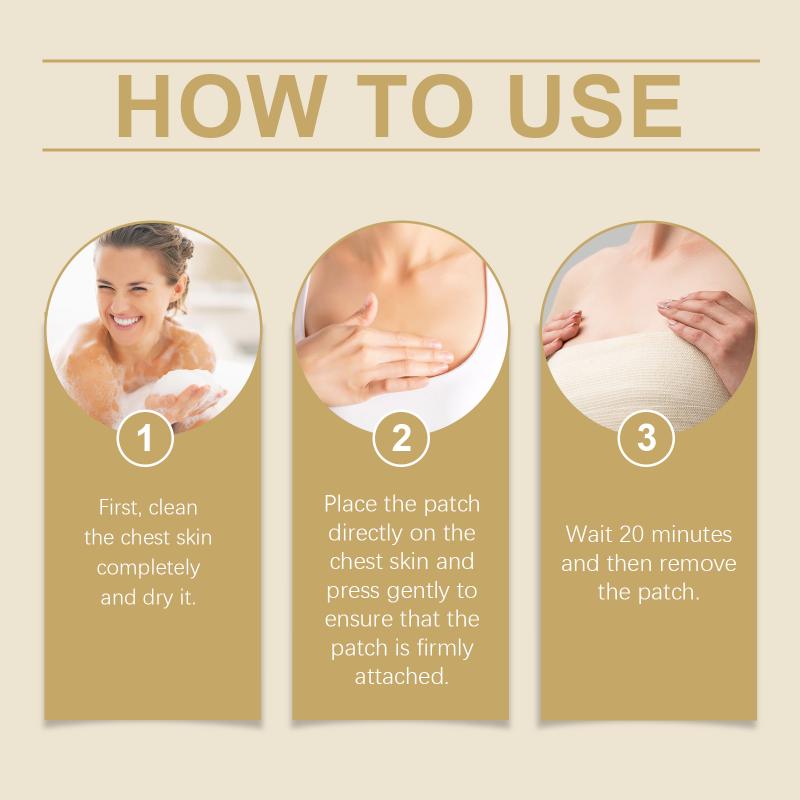 HOW TO USE

1

First, clean the chest skin completely and dry it.

2

Place the patch directly on the chest skin and press gently to ensure that the patch is firmly attached.

3

Wait 20 minutes and then remove the patch.