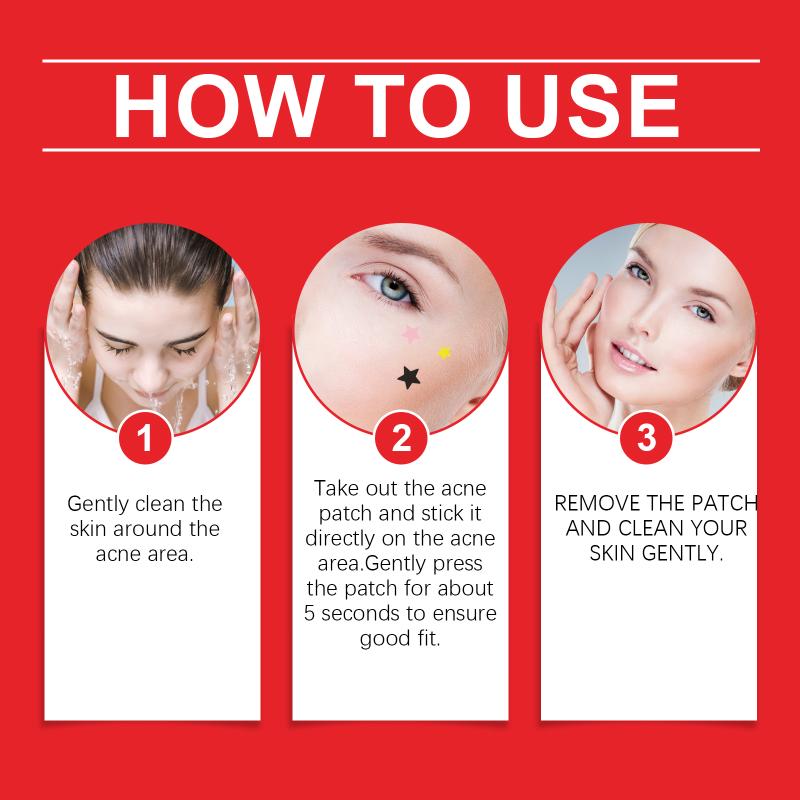 HOW TO USE

1

Gently clean the skin around the acne area.

2

Take out the acne patch and stick it directly on the acne area.Gently press the patch for about 5 seconds to ensure good fit.

3

REMOVE THE PATCH AND CLEAN YOUR SKIN GENTLY.