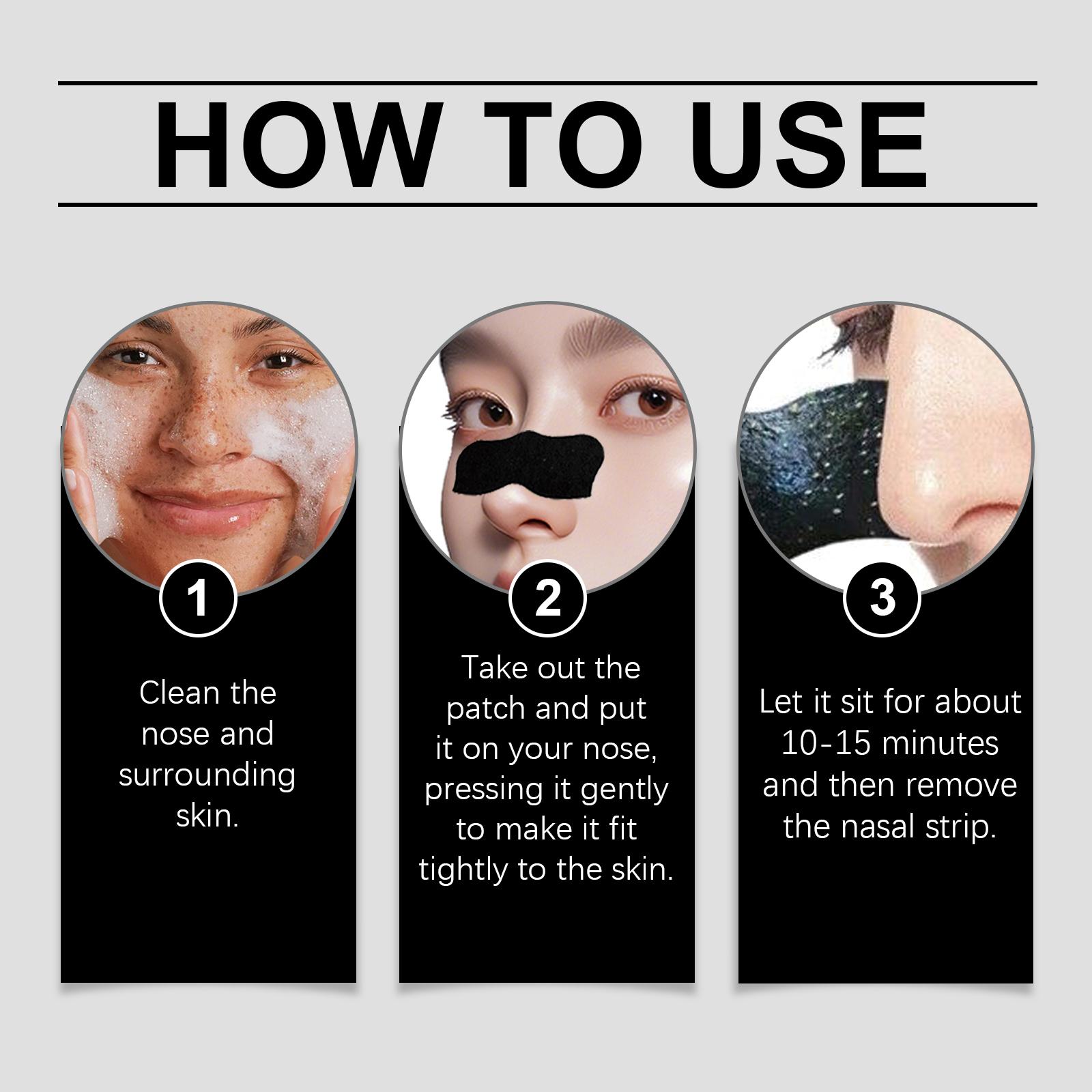 HOW TO USE

1

Clean the nose and surrounding skin.

2

Take out the patch and put it on your nose, pressing it gently to make it fit tightly to the skin.

3

Let it sit for about 10-15 minutes and then remove the nasal strip.