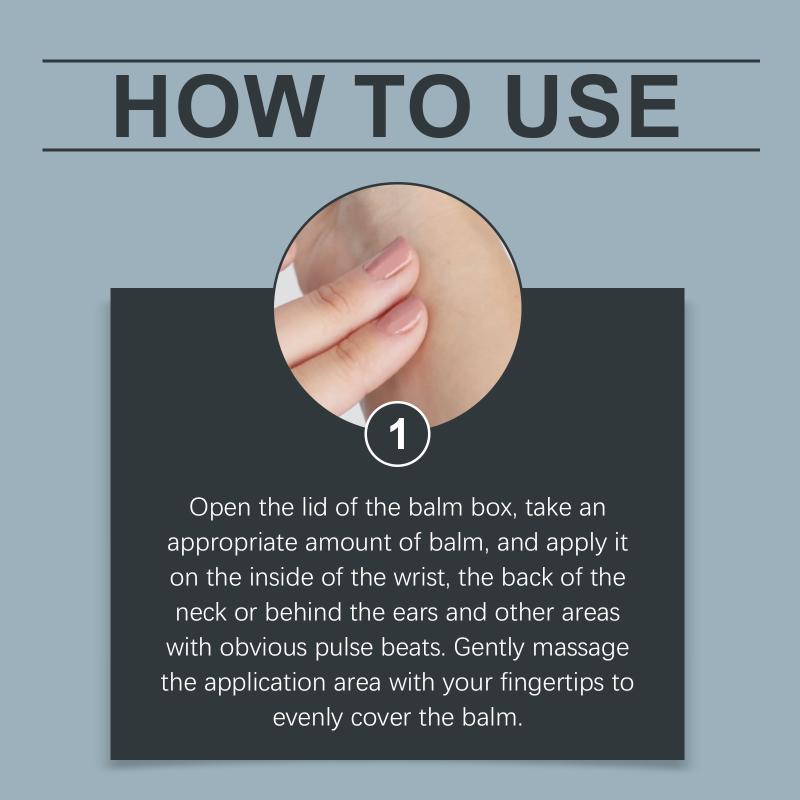 HOW TO USE

1

Open the lid of the balm box, take an appropriate amount of balm, and apply it on the inside of the wrist, the back of the neck or behind the ears and other areas with obvious pulse beats. Gently massage the application area with your fingertips to evenly cover the balm.