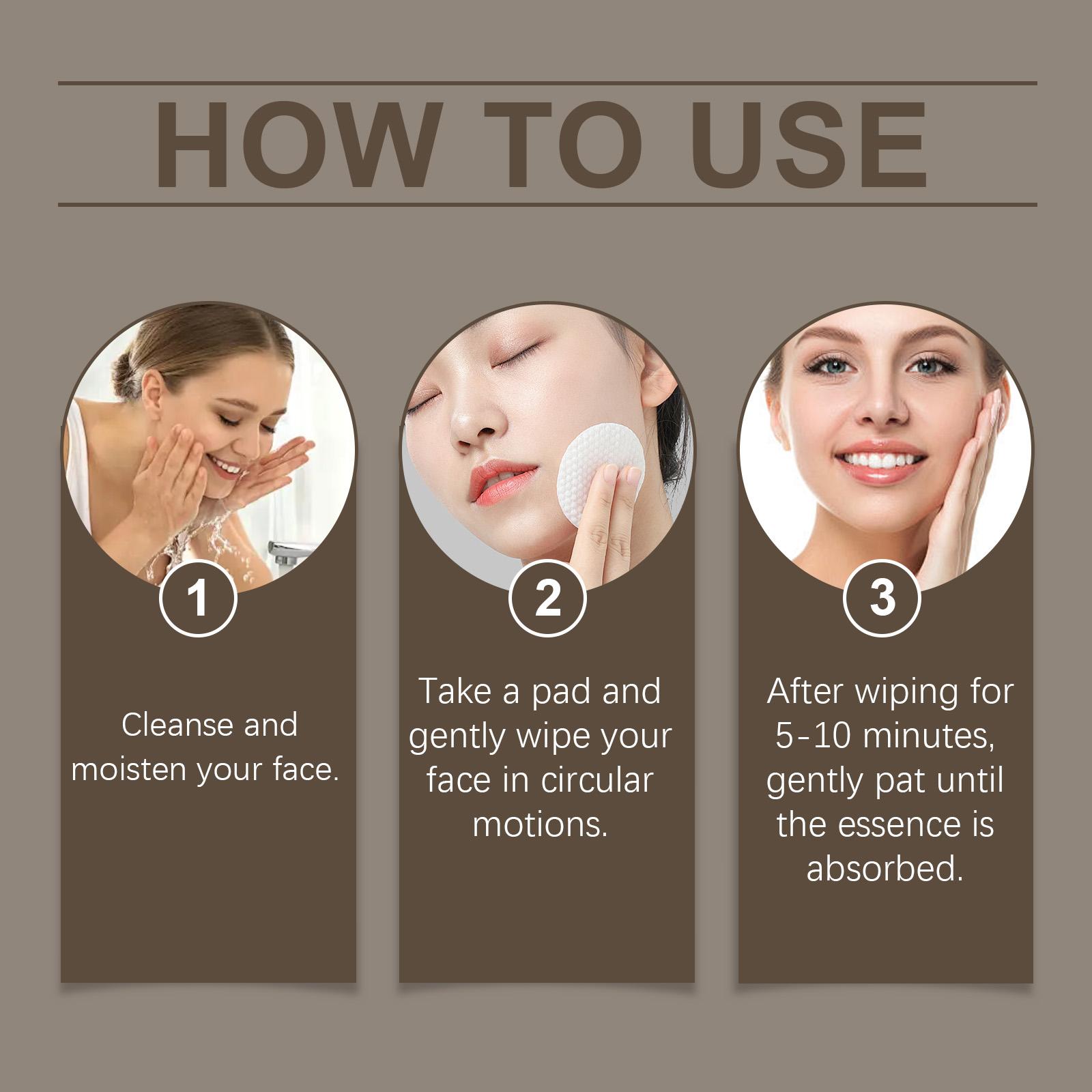 HOW TO USE

1

Cleanse and moisten your face.

2

Take a pad and gently wipe your face in circular motions.

3

After wiping for 5-10 minutes, gently pat until the essence is absorbed.