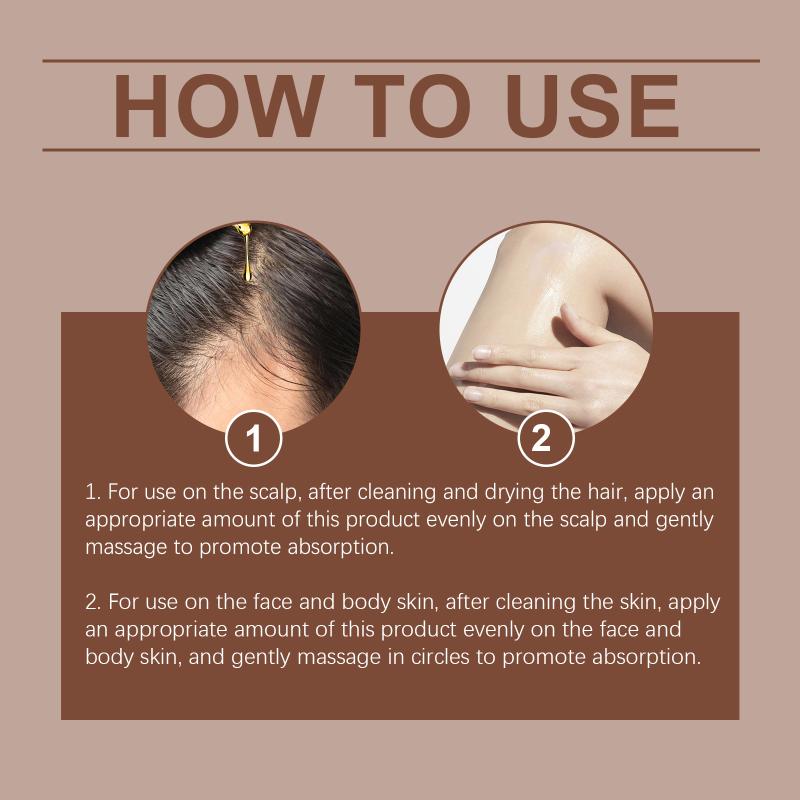 HOW TO USE

1

2

1. For use on the scalp, after cleaning and drying the hair, apply an appropriate amount of this product evenly on the scalp and gently massage to promote absorption.

2. For use on the face and body skin, after cleaning the skin, apply an appropriate amount of this product evenly on the face and body skin, and gently massage in circles to promote absorption.