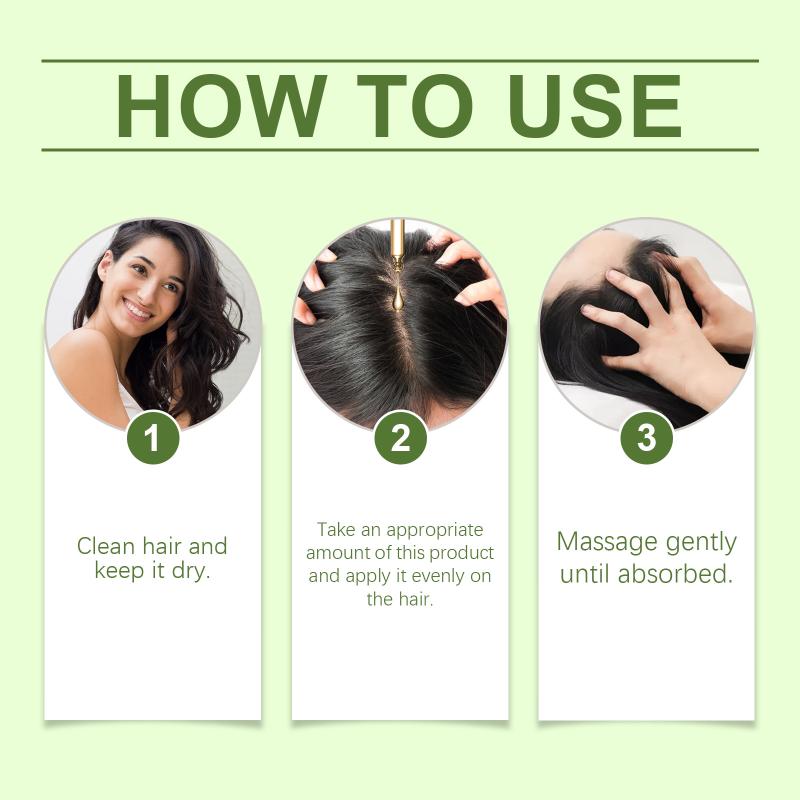 HOW TO USE

1

Clean hair and keep it dry.

2

Take an appropriate amount of this product and apply it evenly on the hair.

3

Massage gently until absorbed.