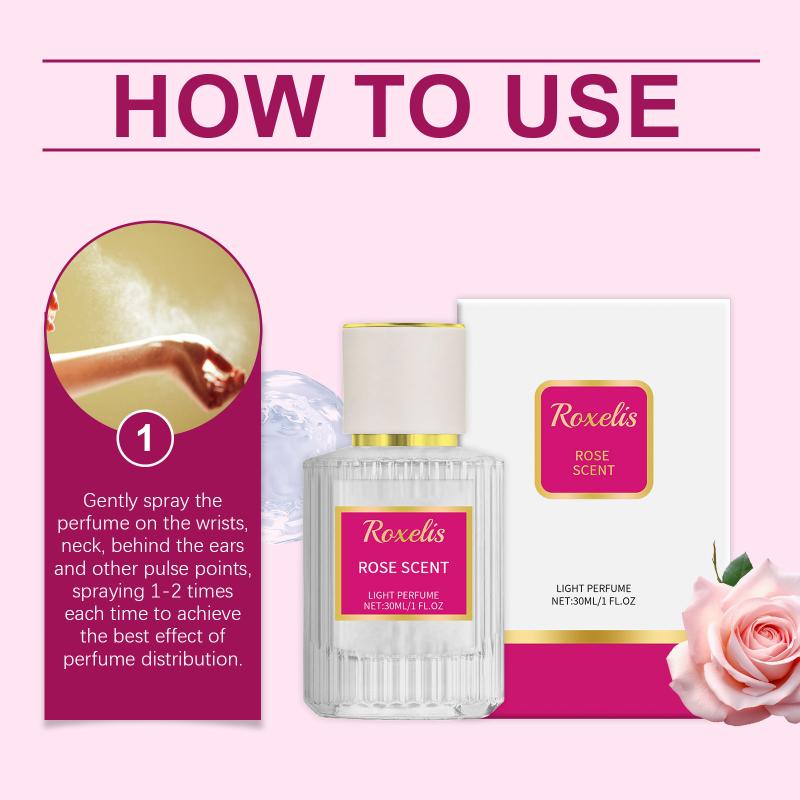 HOW TO USE

1

Gently spray the perfume on the wrists, neck, behind the ears and other pulse points, spraying 1-2 times each time to achieve the best effect of perfume distribution.

Roxelis
ROSE SCENT
LIGHT PERFUME
NET:30ML/1 FL.OZ

Roxelis
ROSE SCENT

LIGHT PERFUME
NET:30ML/1 FL.OZ