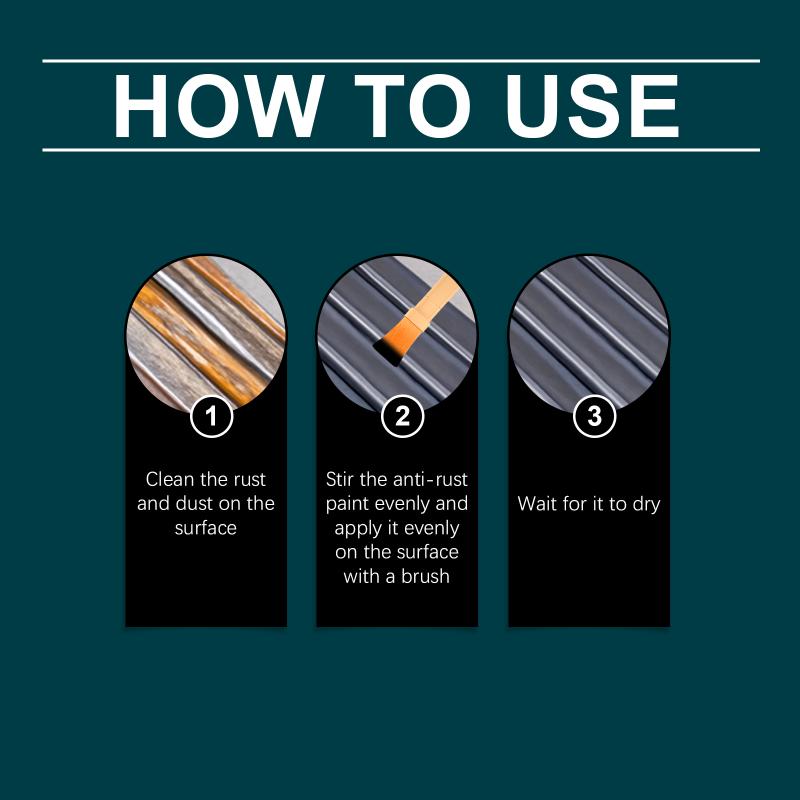 HOW TO USE

1

Clean the rust and dust on the surface

2

Stir the anti-rust paint evenly and apply it evenly on the surface with a brush

3

Wait for it to dry