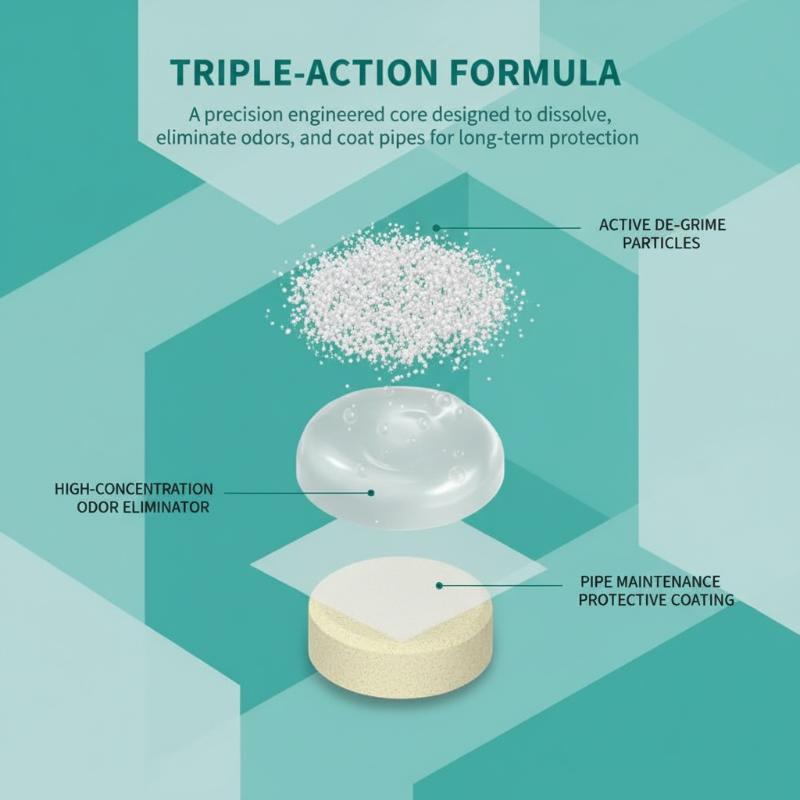 TRIPLE-ACTION FORMULA

A precision engineered core designed to dissolve, eliminate odors, and coat pipes for long-term protection

ACTIVE DE-GRIME PARTICLES

HIGH-CONCENTRATION ODOR ELIMINATOR

PIPE MAINTENANCE PROTECTIVE COATING