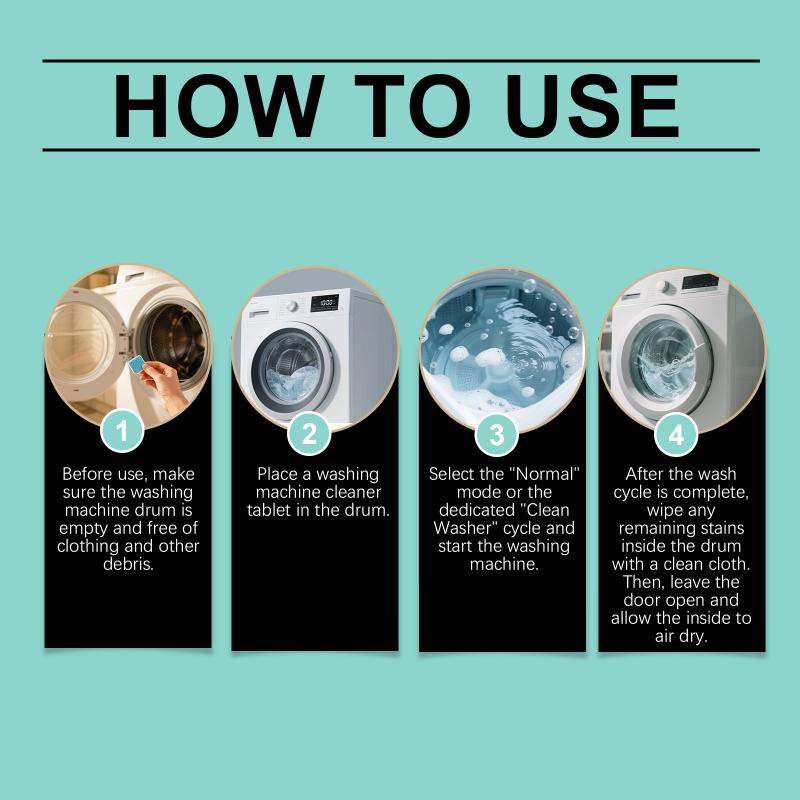 HOW TO USE

1
Before use, make sure the washing machine drum is empty and free of clothing and other debris.

2
Place a washing machine cleaner tablet in the drum.

3
Select the "Normal" mode or the dedicated "Clean Washer" cycle and start the washing machine.

4
After the wash cycle is complete, wipe any remaining stains inside the drum with a clean cloth. Then, leave the door open and allow the inside to air dry.