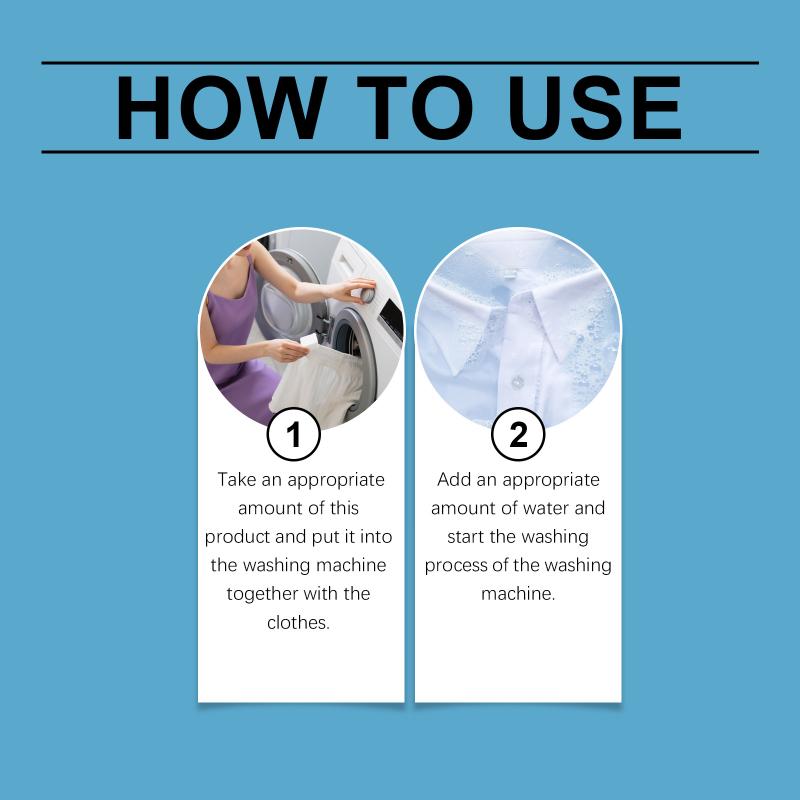 HOW TO USE

1

Take an appropriate amount of this product and put it into the washing machine together with the clothes.

2

Add an appropriate amount of water and start the washing process of the washing machine.