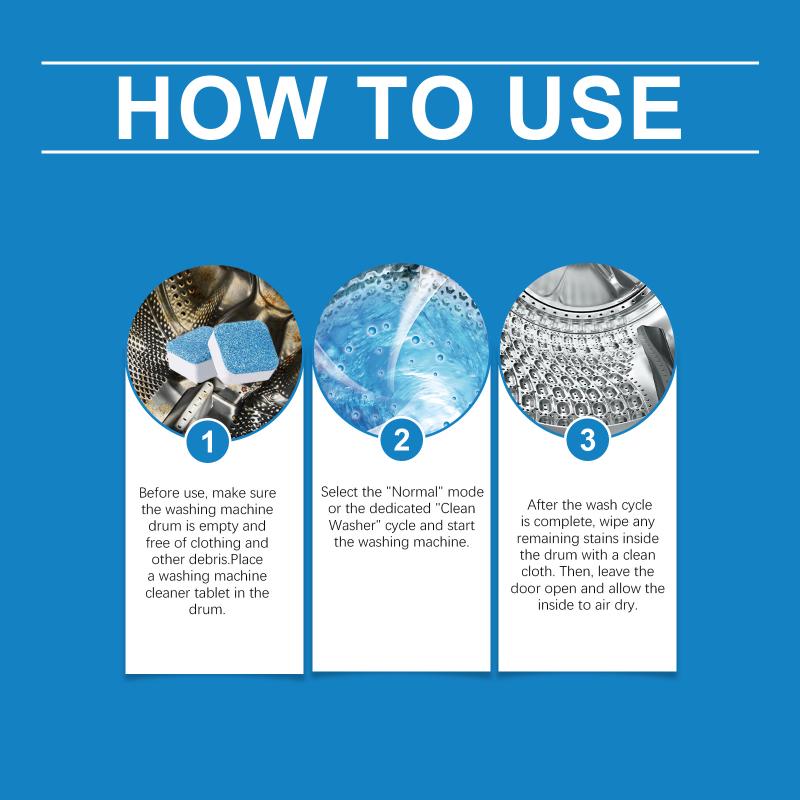 HOW TO USE

1

Before use, make sure the washing machine drum is empty and free of clothing and other debris.Place a washing machine cleaner tablet in the drum.

2

Select the "Normal" mode or the dedicated "Clean Washer" cycle and start the washing machine.

3

After the wash cycle is complete, wipe any remaining stains inside the drum with a clean cloth. Then, leave the door open and allow the inside to air dry.