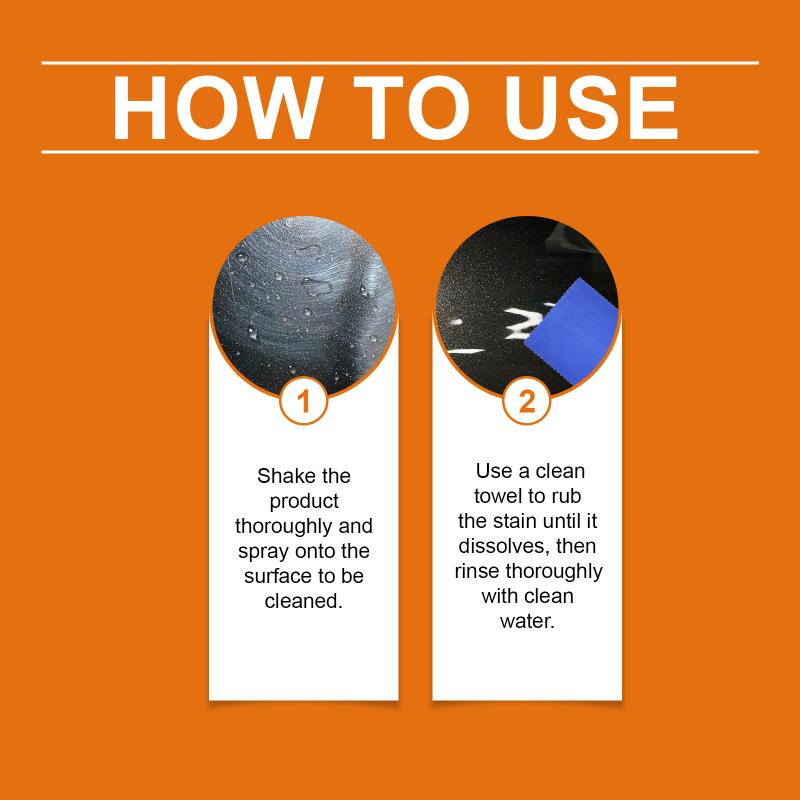 HOW TO USE

1

Shake the product thoroughly and spray onto the surface to be cleaned.

2

Use a clean towel to rub the stain until it dissolves, then rinse thoroughly with clean water.