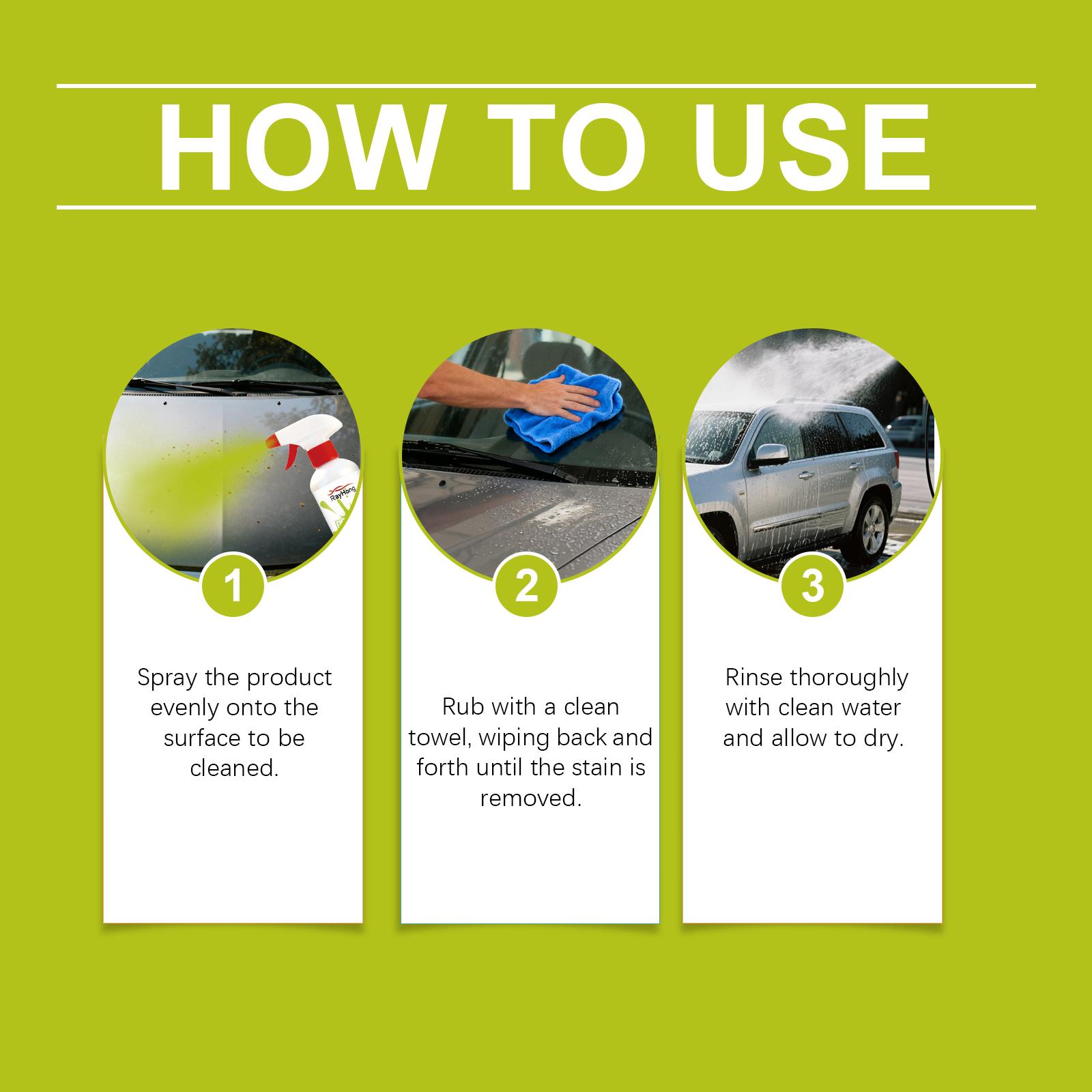 HOW TO USE

RayHong

1

Spray the product evenly onto the surface to be cleaned.

2

Rub with a clean towel, wiping back and forth until the stain is removed.

3

Rinse thoroughly with clean water and allow to dry.