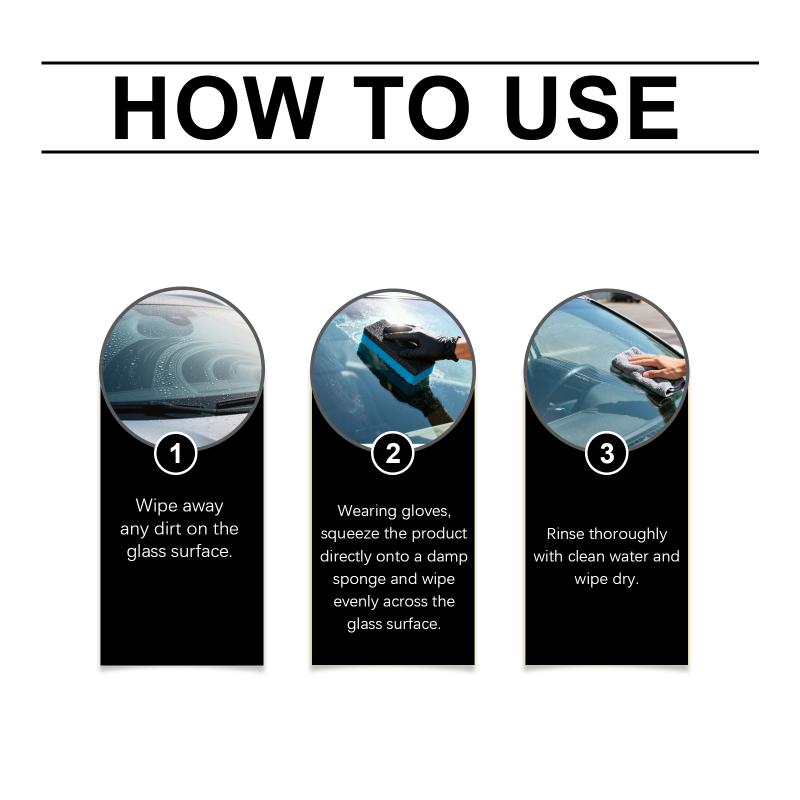 HOW TO USE

1

Wipe away any dirt on the glass surface.

2

Wearing gloves, squeeze the product directly onto a damp sponge and wipe evenly across the glass surface.

3

Rinse thoroughly with clean water and wipe dry.