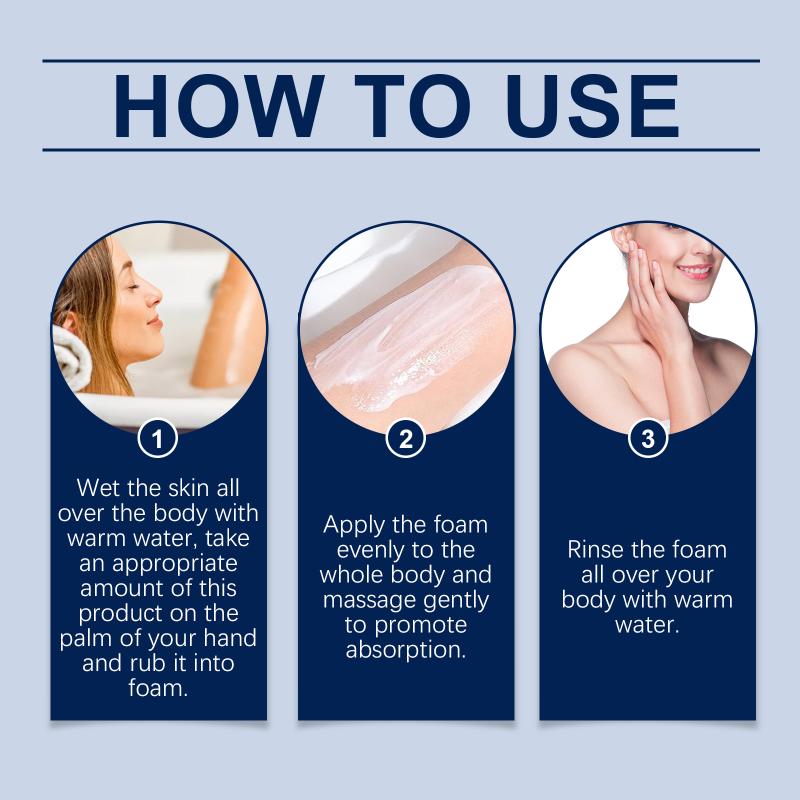 HOW TO USE

1

Wet the skin all over the body with warm water, take an appropriate amount of this product on the palm of your hand and rub it into foam.

2

Apply the foam evenly to the whole body and massage gently to promote absorption.

3

Rinse the foam all over your body with warm water.