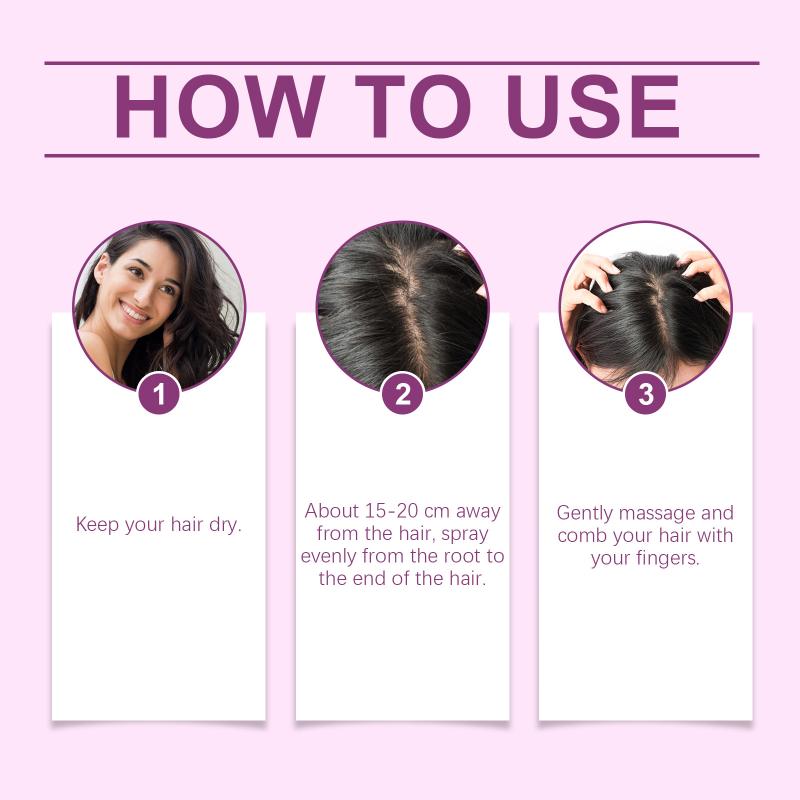 HOW TO USE

1

Keep your hair dry.

2

About 15-20 cm away from the hair, spray evenly from the root to the end of the hair.

3

Gently massage and comb your hair with your fingers.