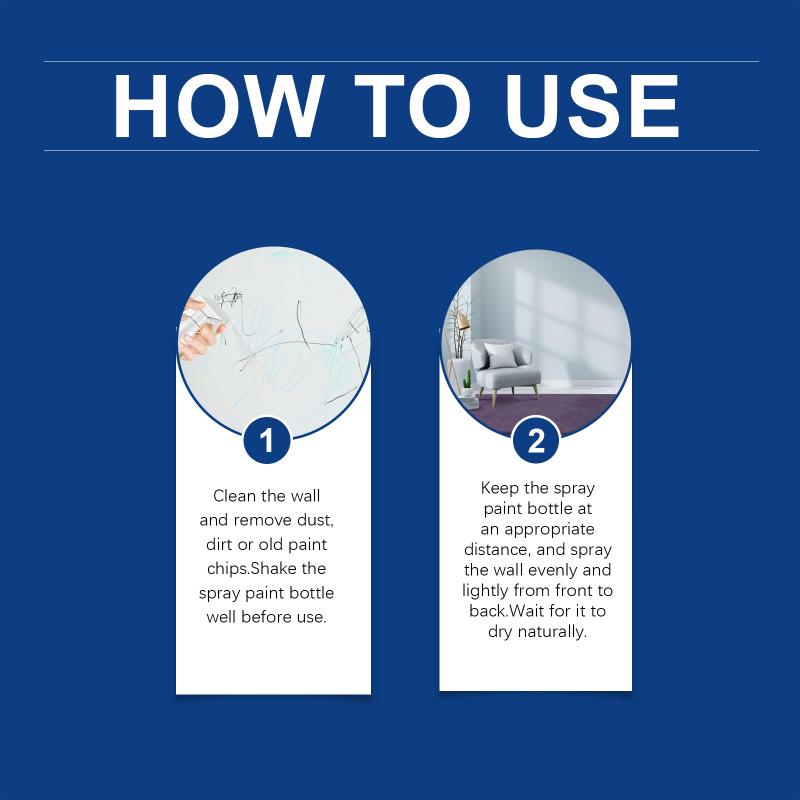 HOW TO USE

1

Clean the wall and remove dust, dirt or old paint chips.Shake the spray paint bottle well before use.

2

Keep the spray paint bottle at an appropriate distance, and spray the wall evenly and lightly from front to back.Wait for it to dry naturally.