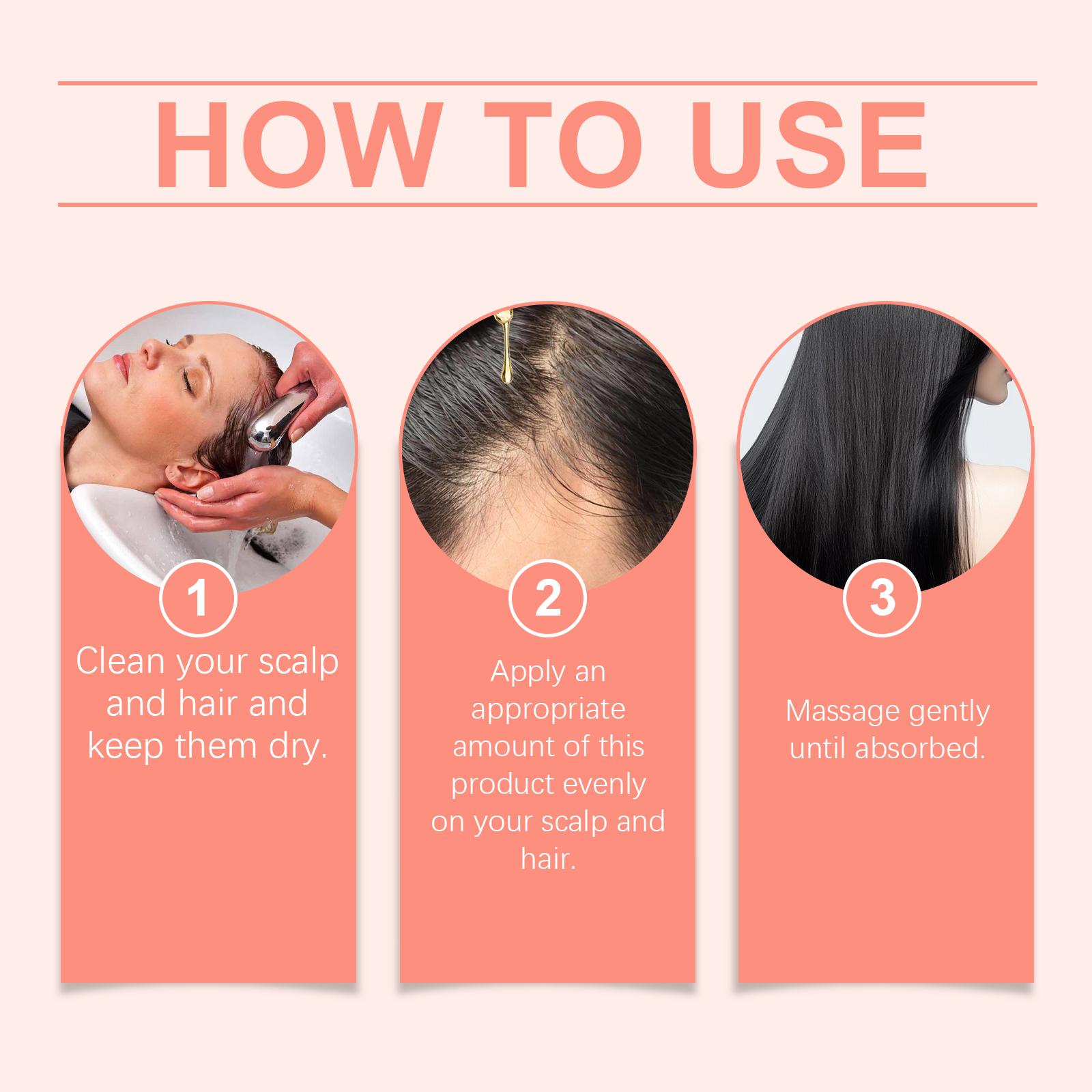 HOW TO USE

1

Clean your scalp and hair and keep them dry.

2

Apply an appropriate amount of this product evenly on your scalp and hair.

3

Massage gently until absorbed.