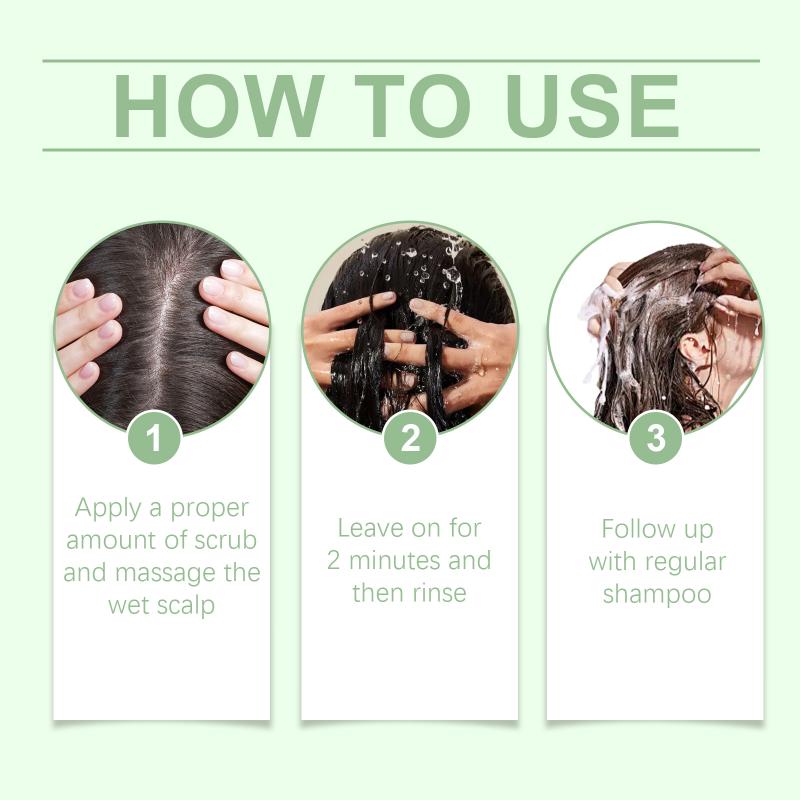 HOW TO USE

1

Apply a proper amount of scrub and massage the wet scalp

2

Leave on for 2 minutes and then rinse

3

Follow up with regular shampoo