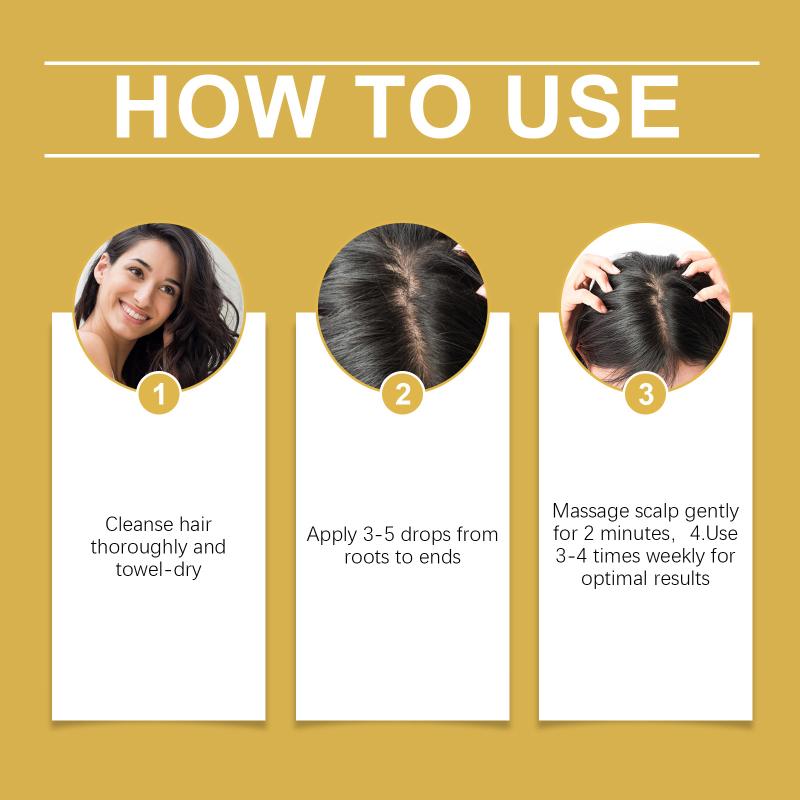 HOW TO USE

1

Cleanse hair thoroughly and towel-dry

2

Apply 3-5 drops from roots to ends

3

Massage scalp gently for 2 minutes， 4.Use 3-4 times weekly for optimal results