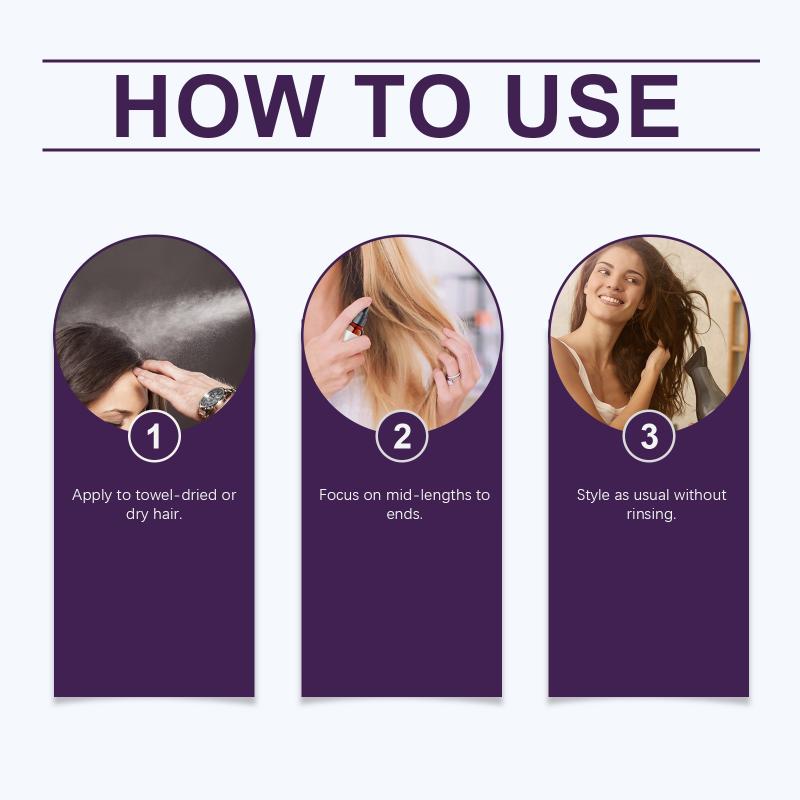 HOW TO USE

1

Apply to towel-dried or dry hair.

2

Focus on mid-lengths to ends.

3

Style as usual without rinsing.