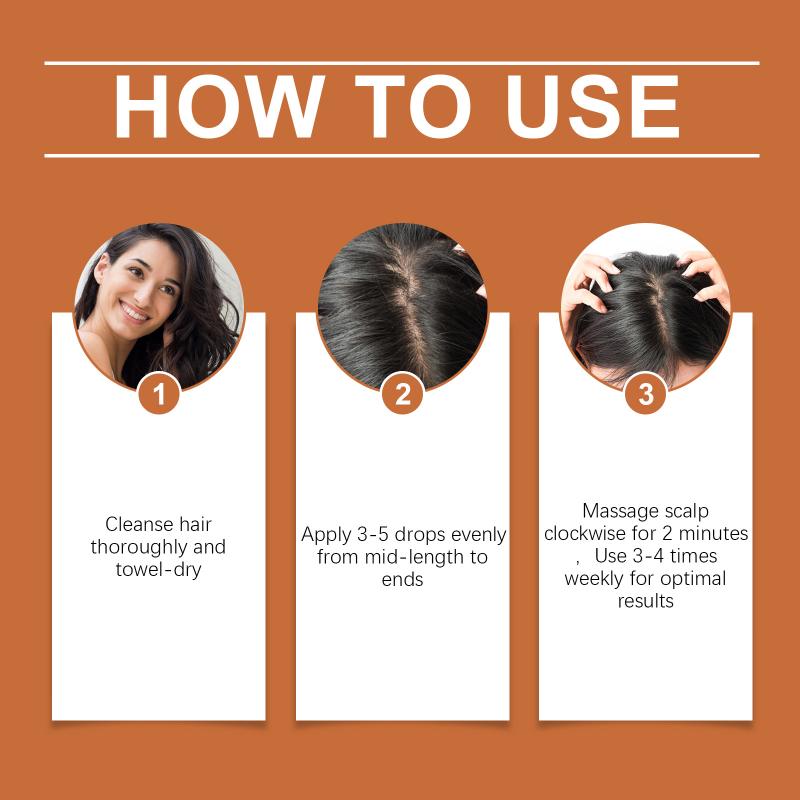 HOW TO USE

1

Cleanse hair thoroughly and towel-dry

2

Apply 3-5 drops evenly from mid-length to ends

3

Massage scalp clockwise for 2 minutes , Use 3-4 times weekly for optimal results