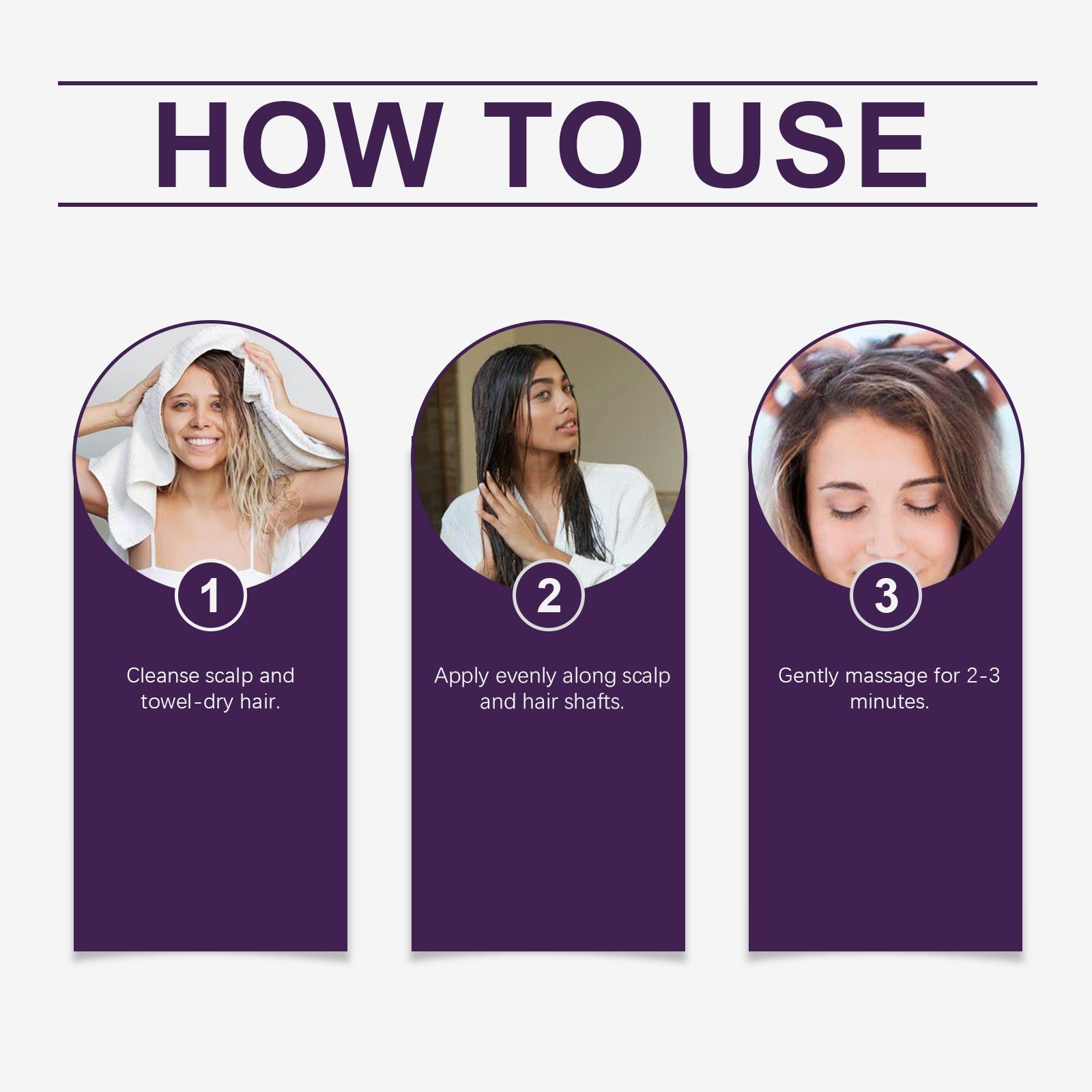 HOW TO USE

1

Cleanse scalp and towel-dry hair.

2

Apply evenly along scalp and hair shafts.

3

Gently massage for 2-3 minutes.