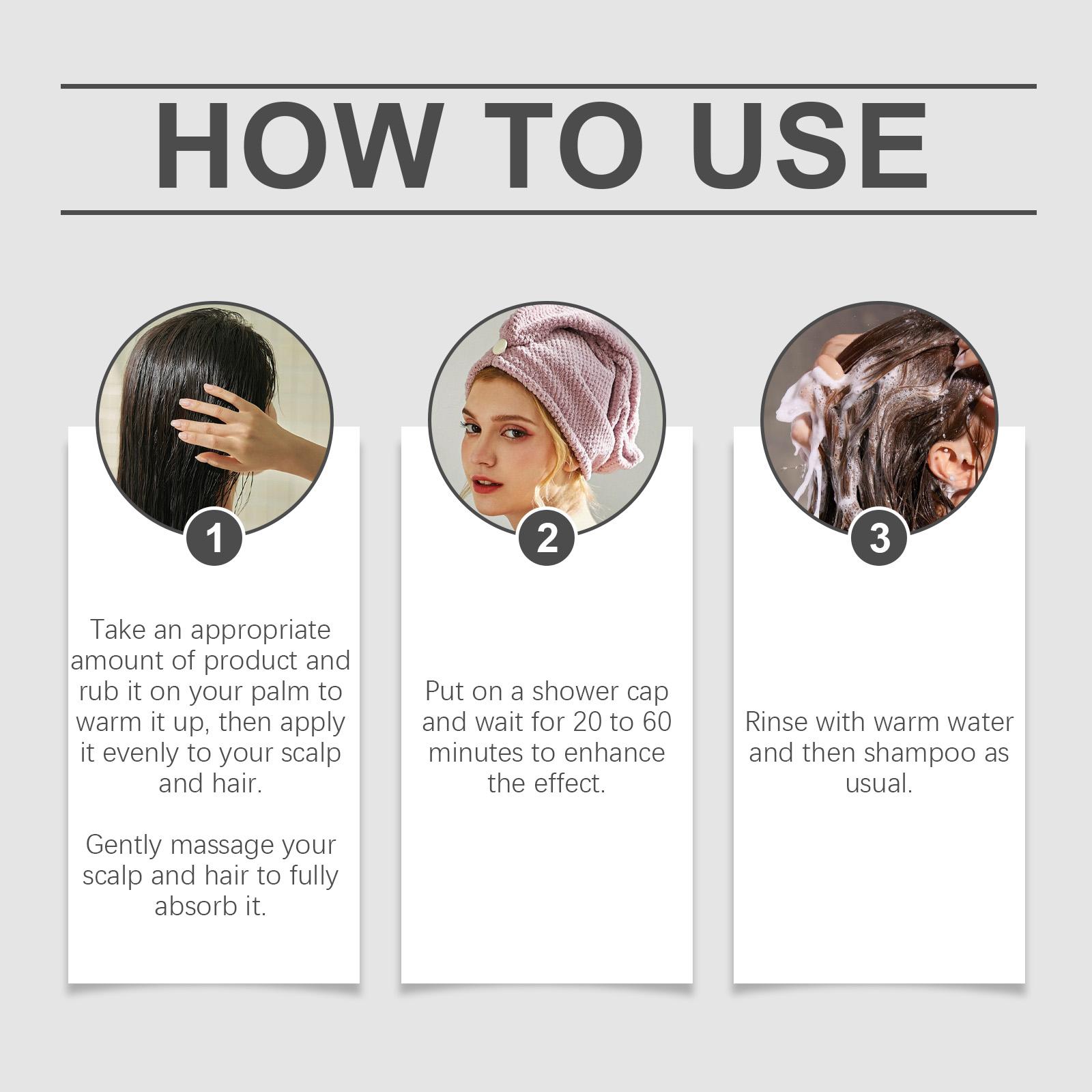 HOW TO USE

1

Take an appropriate amount of product and rub it on your palm to warm it up, then apply it evenly to your scalp and hair.

Gently massage your scalp and hair to fully absorb it.

2

Put on a shower cap and wait for 20 to 60 minutes to enhance the effect.

3

Rinse with warm water and then shampoo as usual.