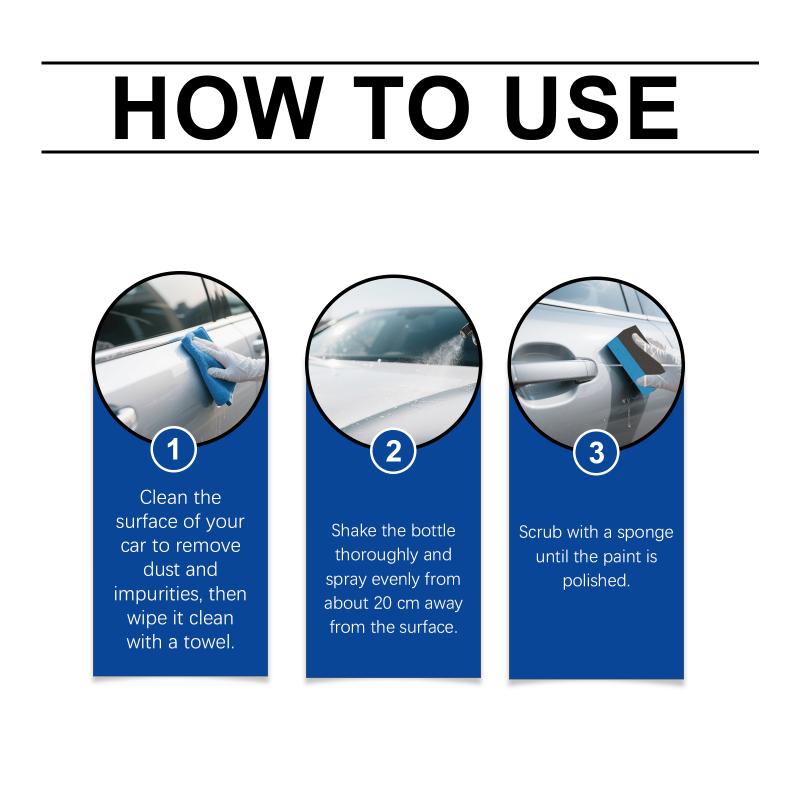 HOW TO USE

1
Clean the surface of your car to remove dust and impurities, then wipe it clean with a towel.

2
Shake the bottle thoroughly and spray evenly from about 20 cm away from the surface.

3
Scrub with a sponge until the paint is polished.