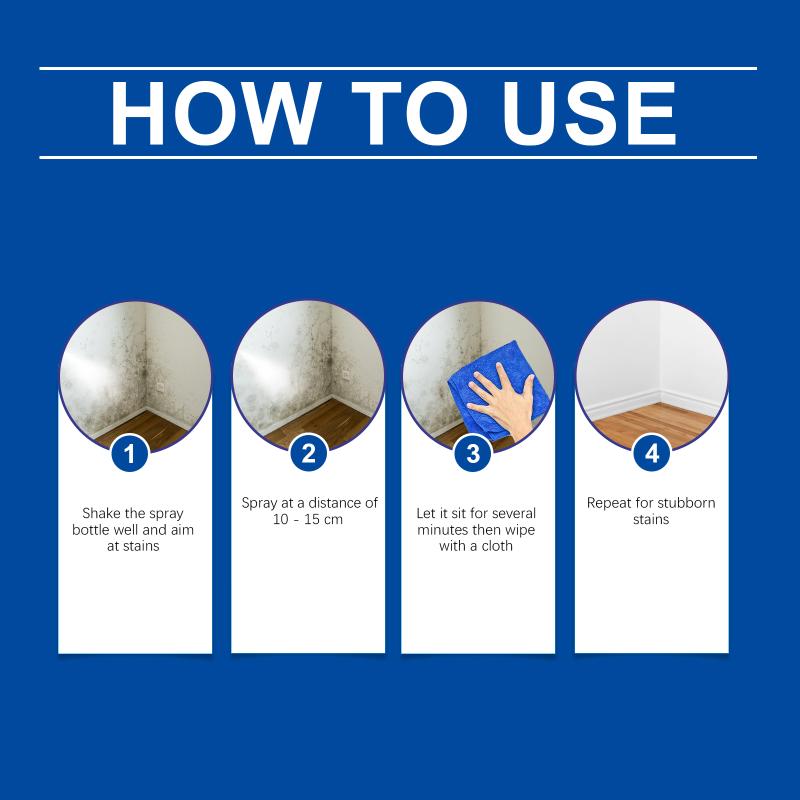 HOW TO USE

1

Shake the spray bottle well and aim at stains

2

Spray at a distance of 10 - 15 cm

3

Let it sit for several minutes then wipe with a cloth

4

Repeat for stubborn stains