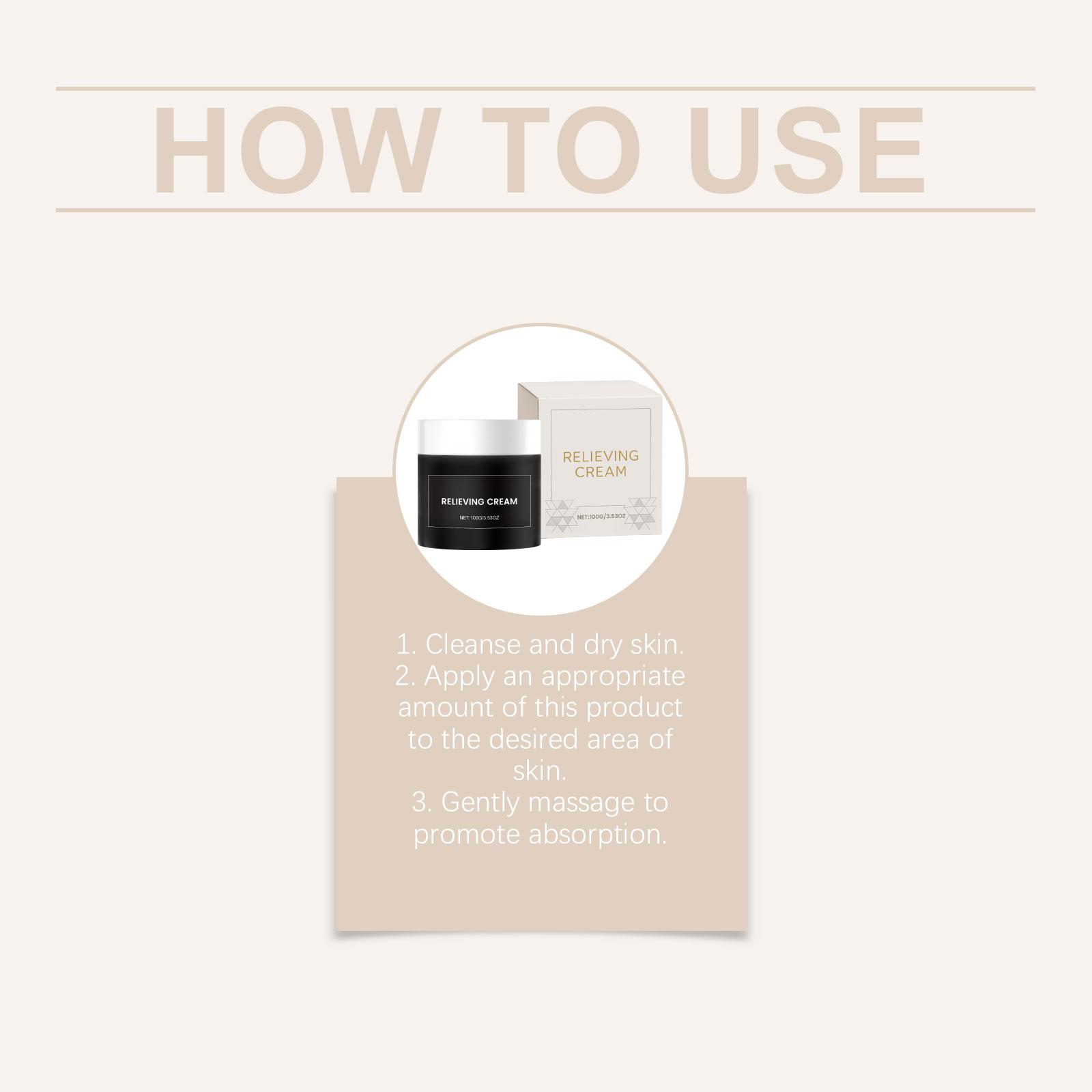 HOW TO USE

RELIEVING CREAM
NET:100G/3.53OZ

RELIEVING CREAM
NET:100G/3.53OZ

1. Cleanse and dry skin.
2. Apply an appropriate amount of this product to the desired area of skin.
3. Gently massage to promote absorption.