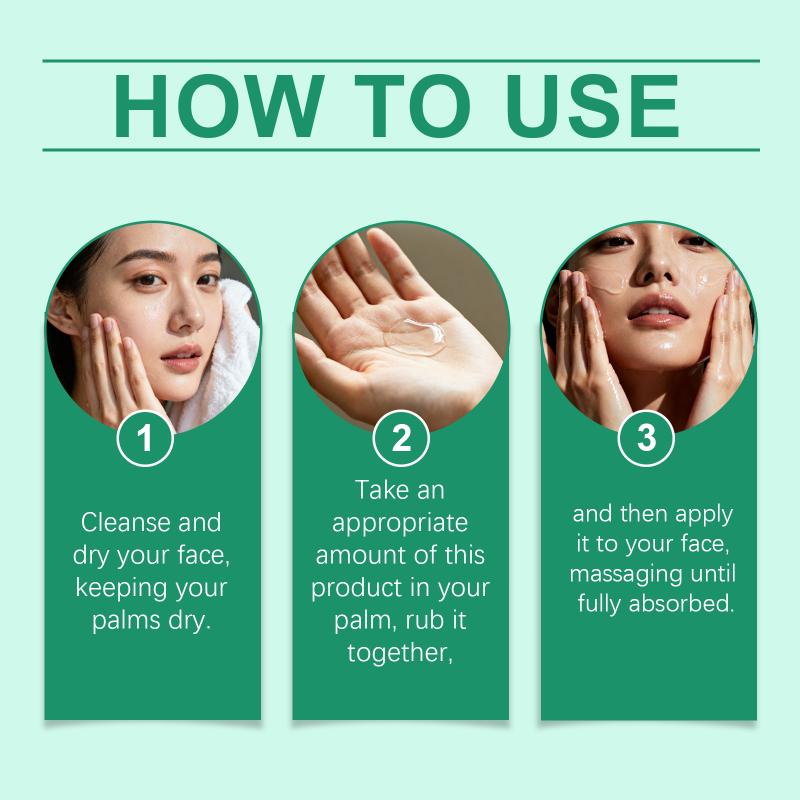 HOW TO USE

1

Cleanse and dry your face, keeping your palms dry.

2

Take an appropriate amount of this product in your palm, rub it together,

3

and then apply it to your face, massaging until fully absorbed.